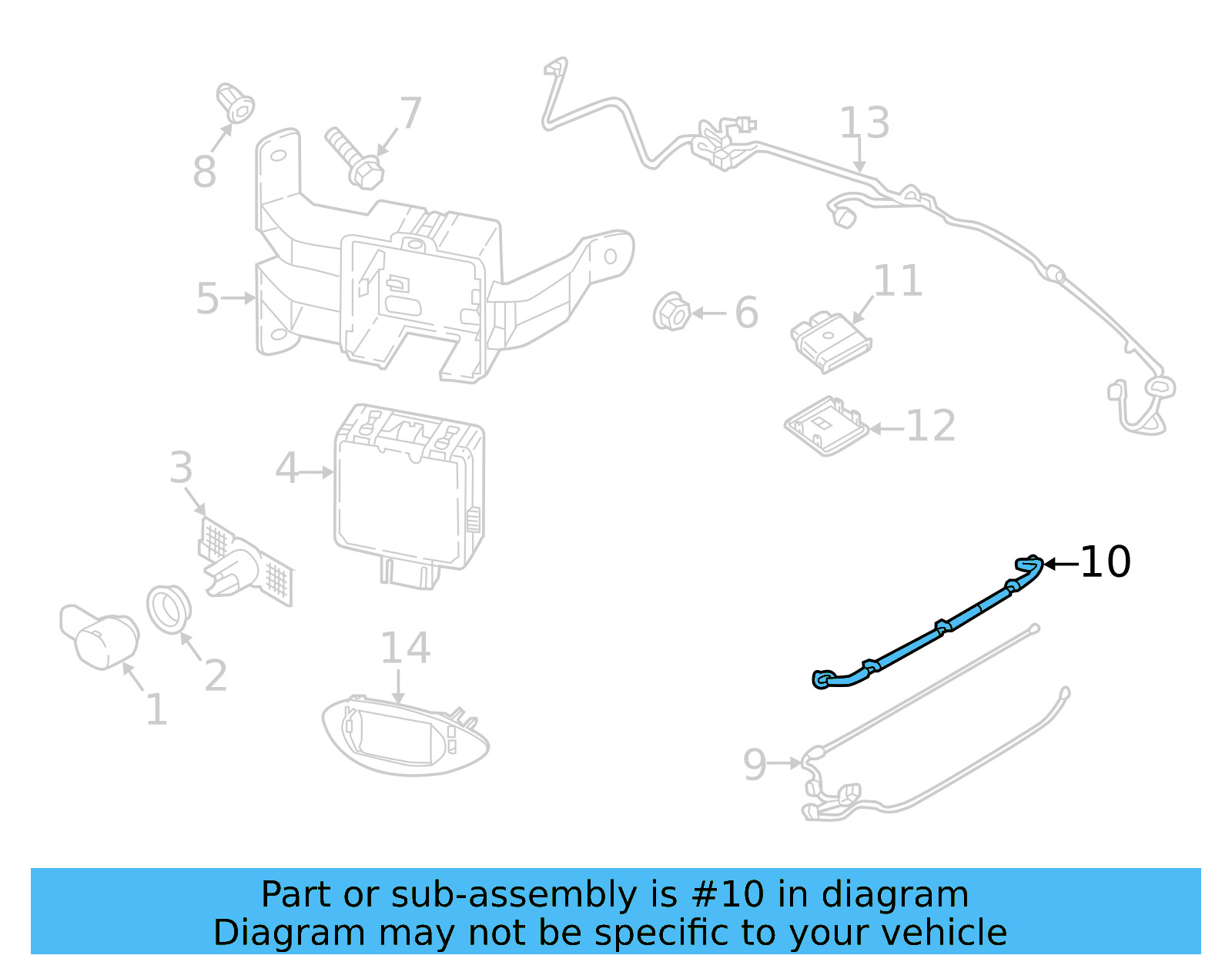 8
7
13
5
6
11
12
3
4
10
2
1
14
9

Part or sub-assembly is #10 in diagram
Diagram may not be specific to your vehicle