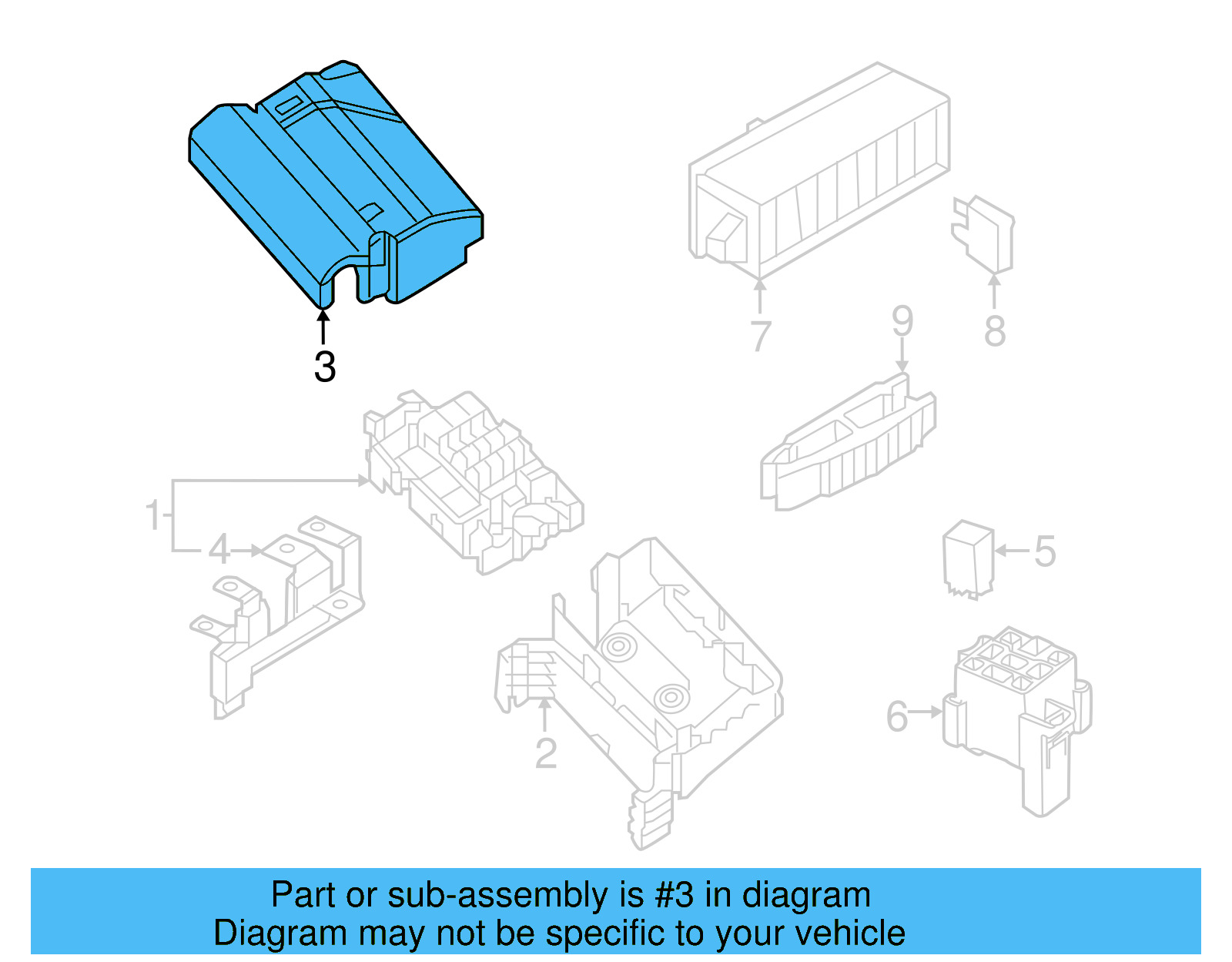 3

7

8

9

1

4

5

2

6

Part or sub-assembly is #3 in diagram
Diagram may not be specific to your vehicle