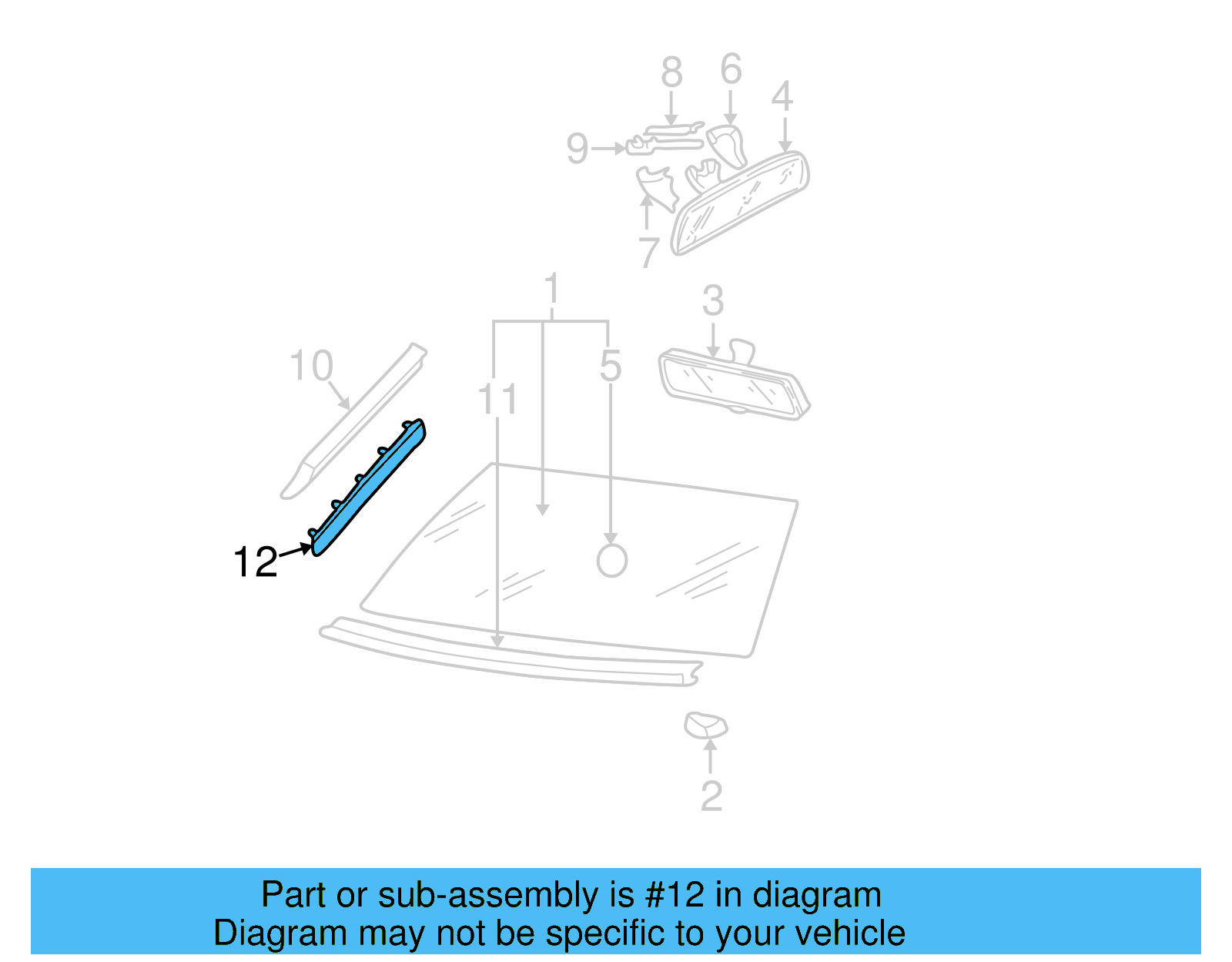 8
6
4
9
7
1
3
10
5
11
12
2

Part or sub-assembly is #12 in diagram
Diagram may not be specific to your vehicle