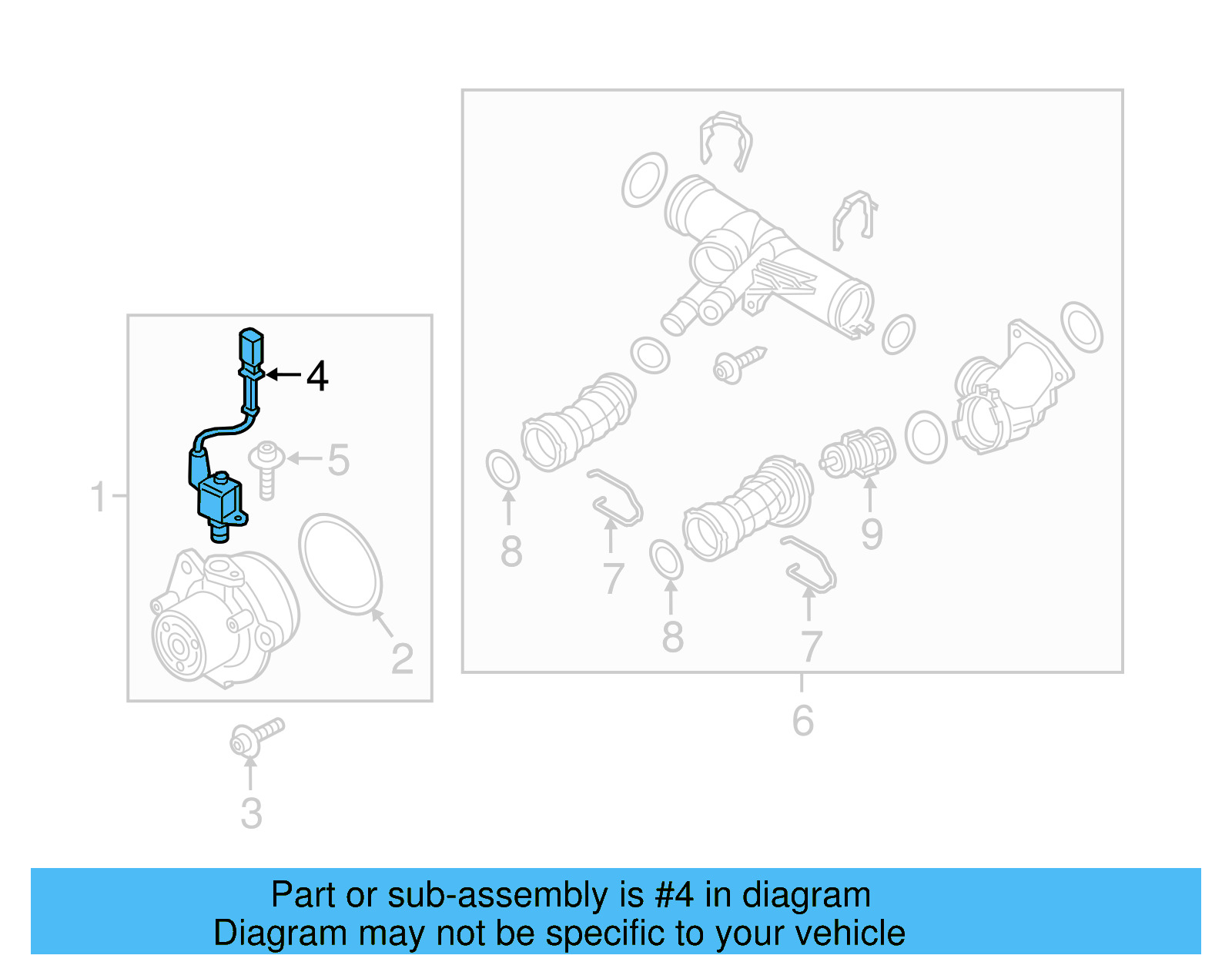 4
5
1
2
3
8
7
8
7
9
6

Part or sub-assembly is #4 in diagram
Diagram may not be specific to your vehicle