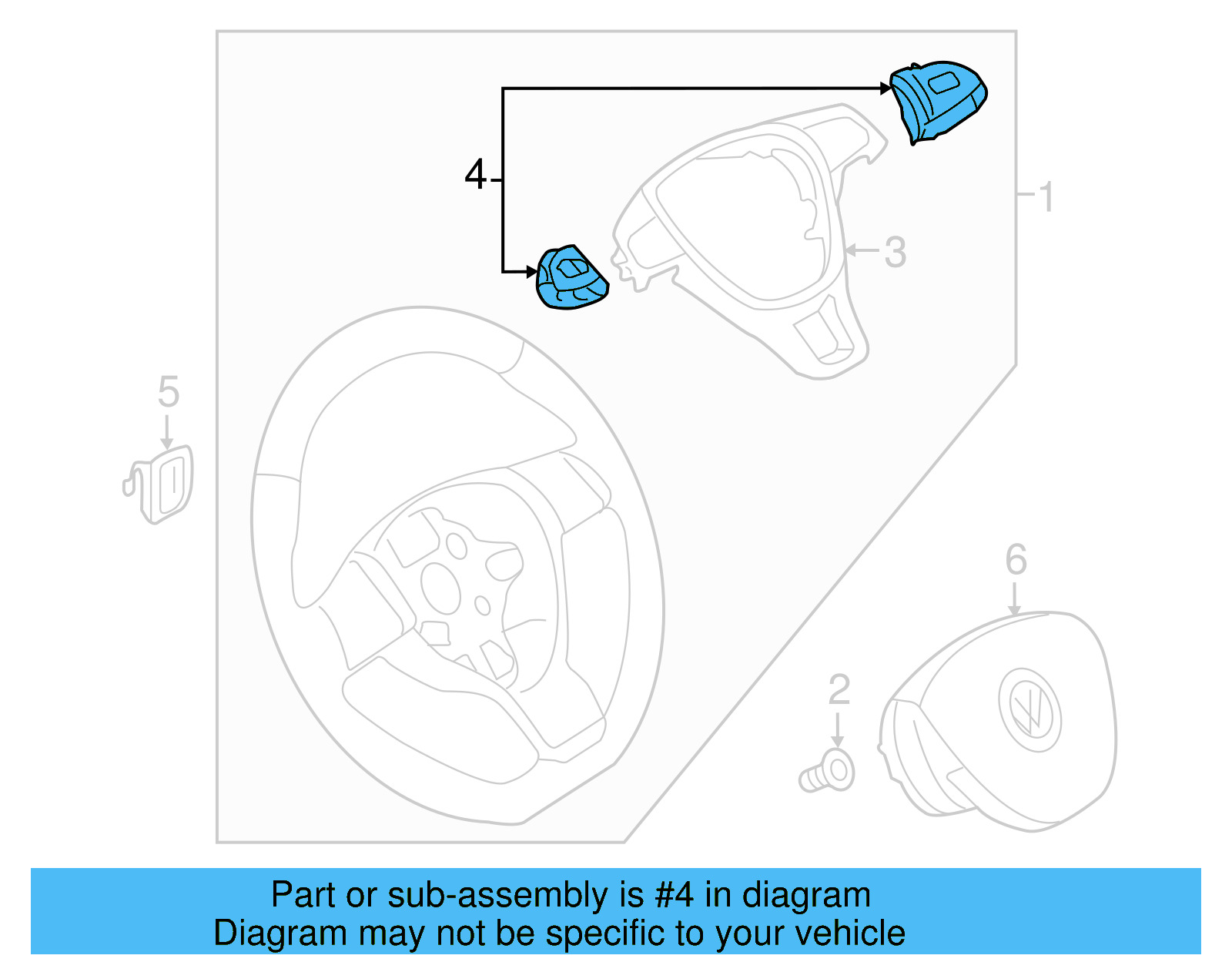 4
1
3
5
6
2

Part or sub-assembly is #4 in diagram
Diagram may not be specific to your vehicle