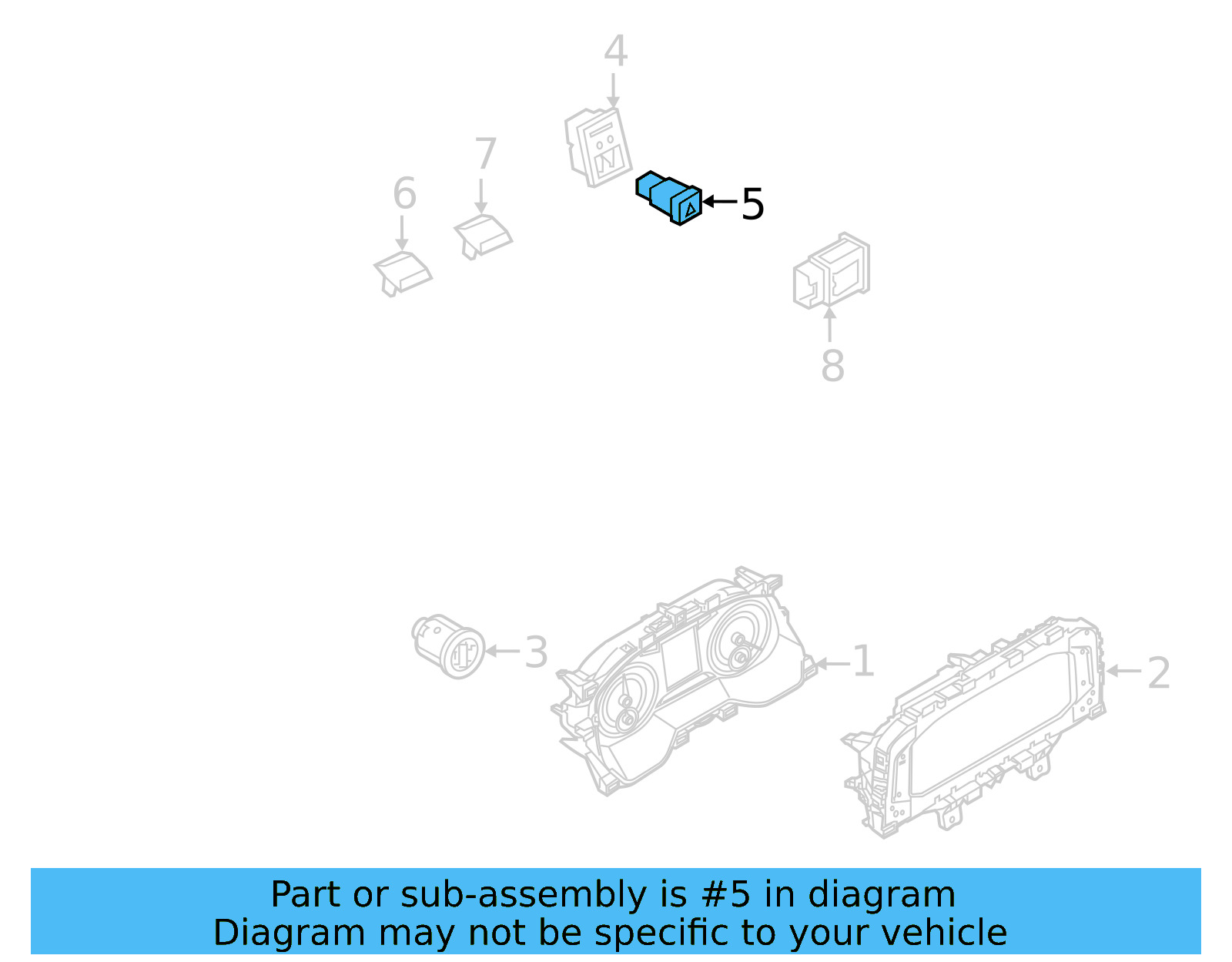 4

7

6

5

8

3

1

2

Part or sub-assembly is #5 in diagram
Diagram may not be specific to your vehicle