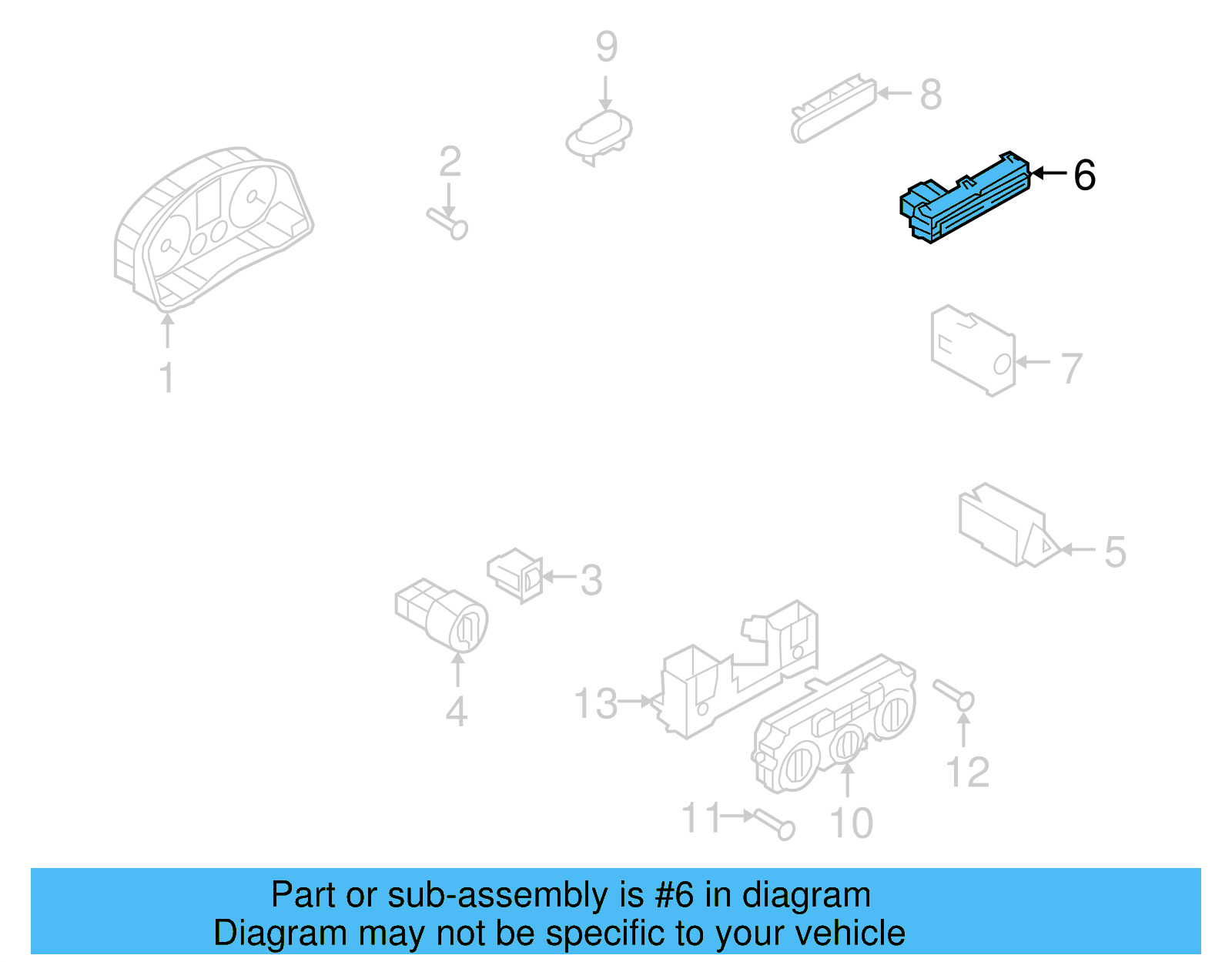 9
8
2
6
1
7
5
3
4
13
12
11
10

Part or sub-assembly is #6 in diagram
Diagram may not be specific to your vehicle