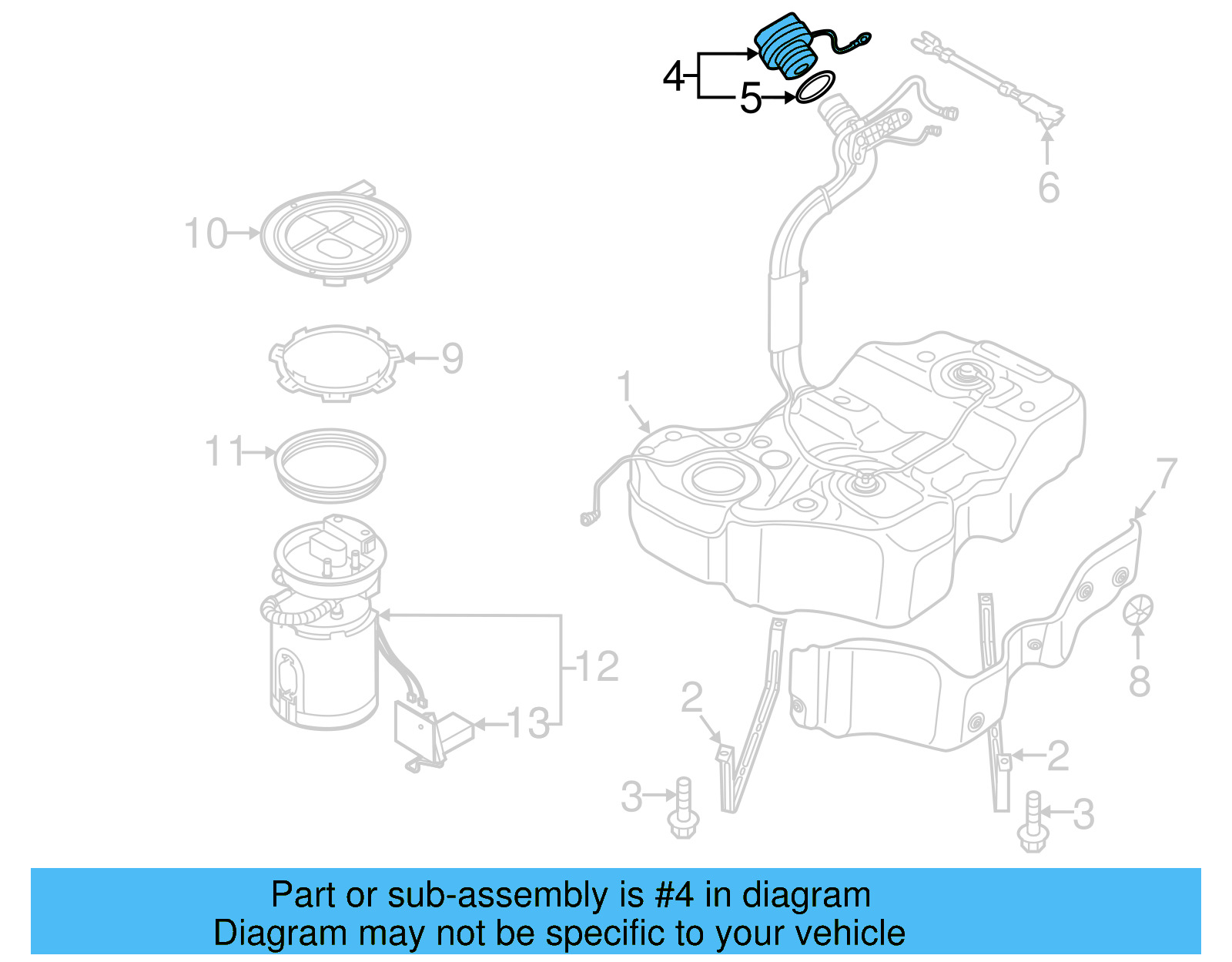 4
5
6
10
9
1
11
7
12
8
2
13
2
3
3

Part or sub-assembly is #4 in diagram
Diagram may not be specific to your vehicle