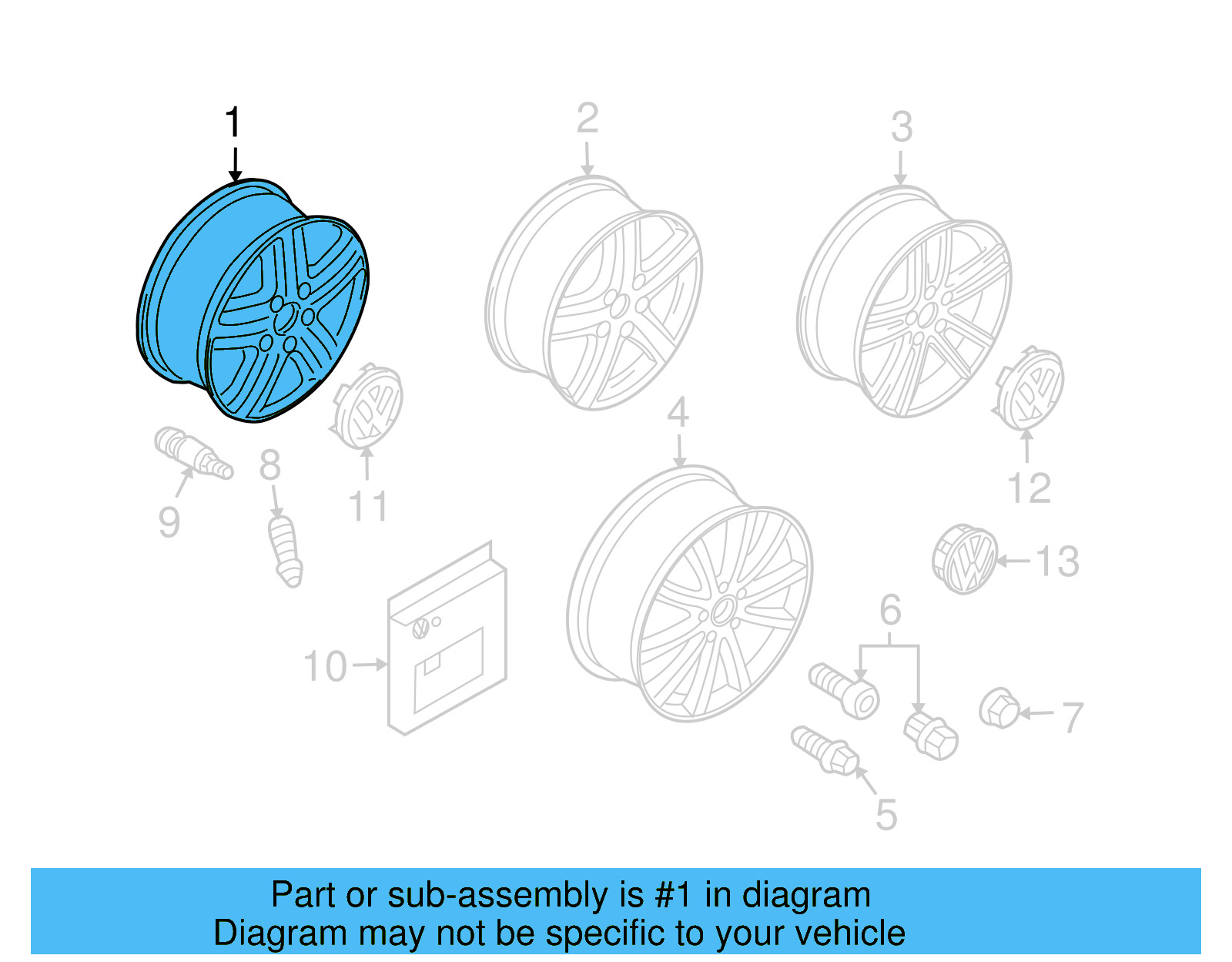 1
2
3
4
9
8
11
12
13
10
6
7
5

Part or sub-assembly is #1 in diagram
Diagram may not be specific to your vehicle