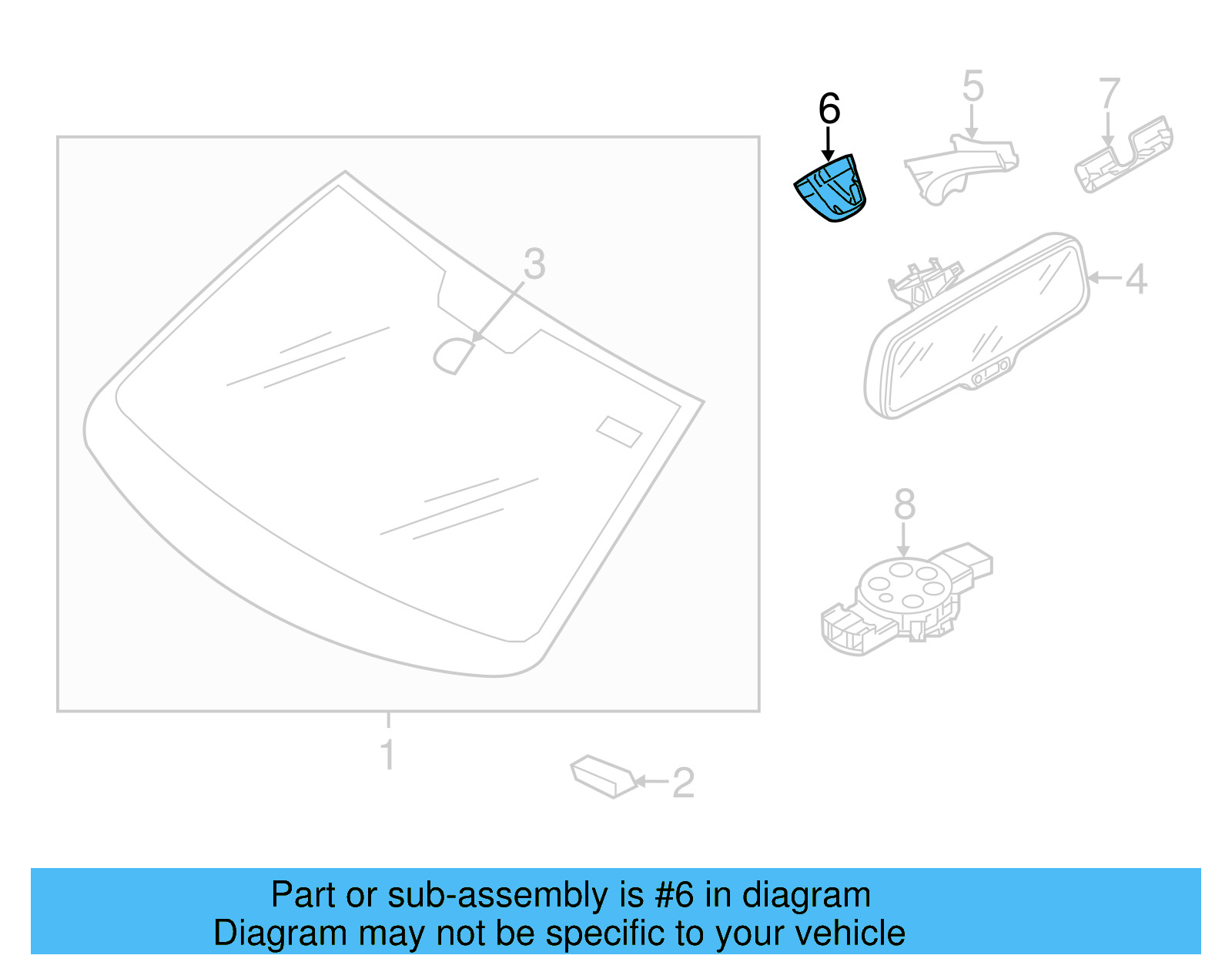 6
5
7
3
4
8
1
2

Part or sub-assembly is #6 in diagram
Diagram may not be specific to your vehicle