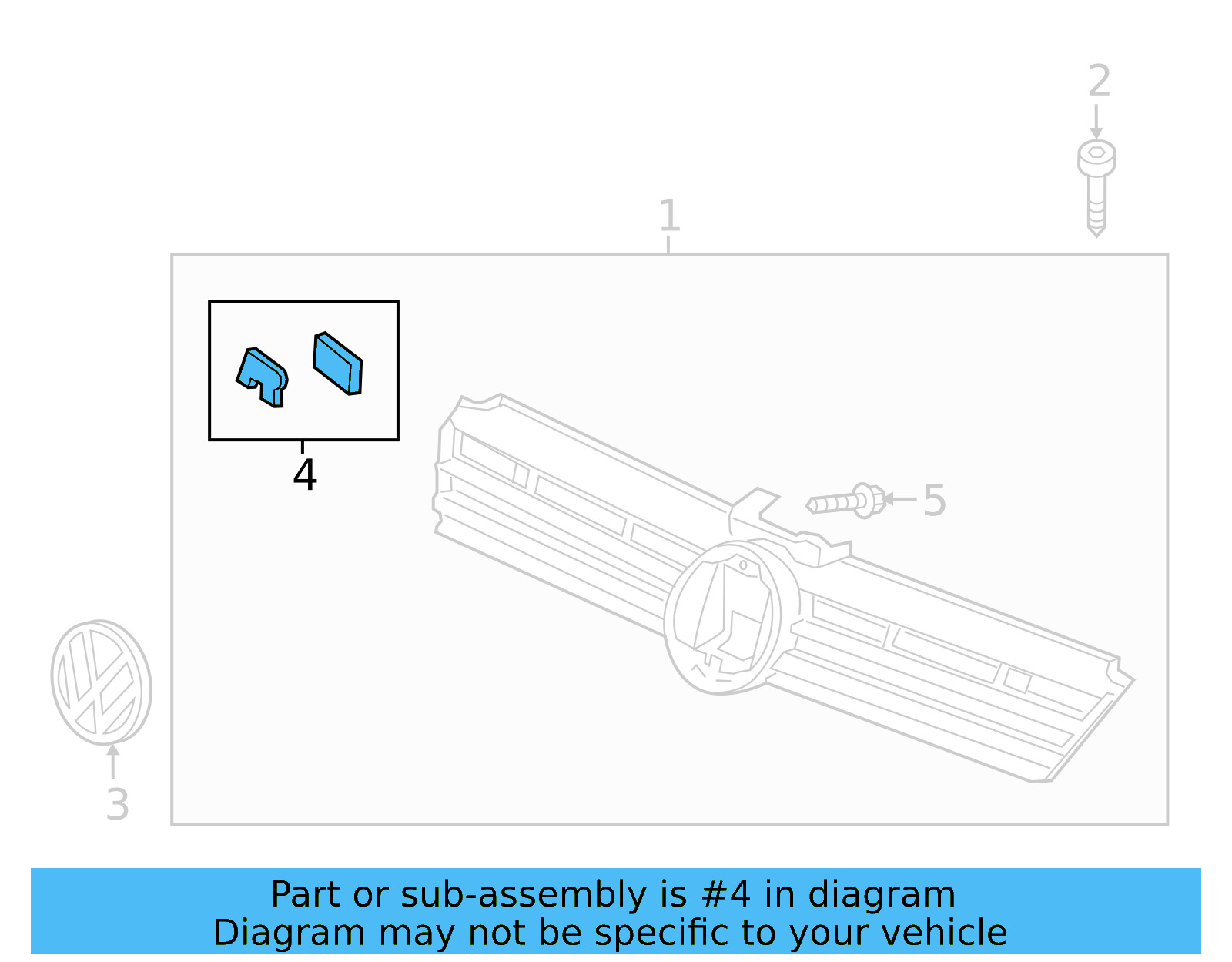 2

1

4

5

3

Part or sub-assembly is #4 in diagram
Diagram may not be specific to your vehicle