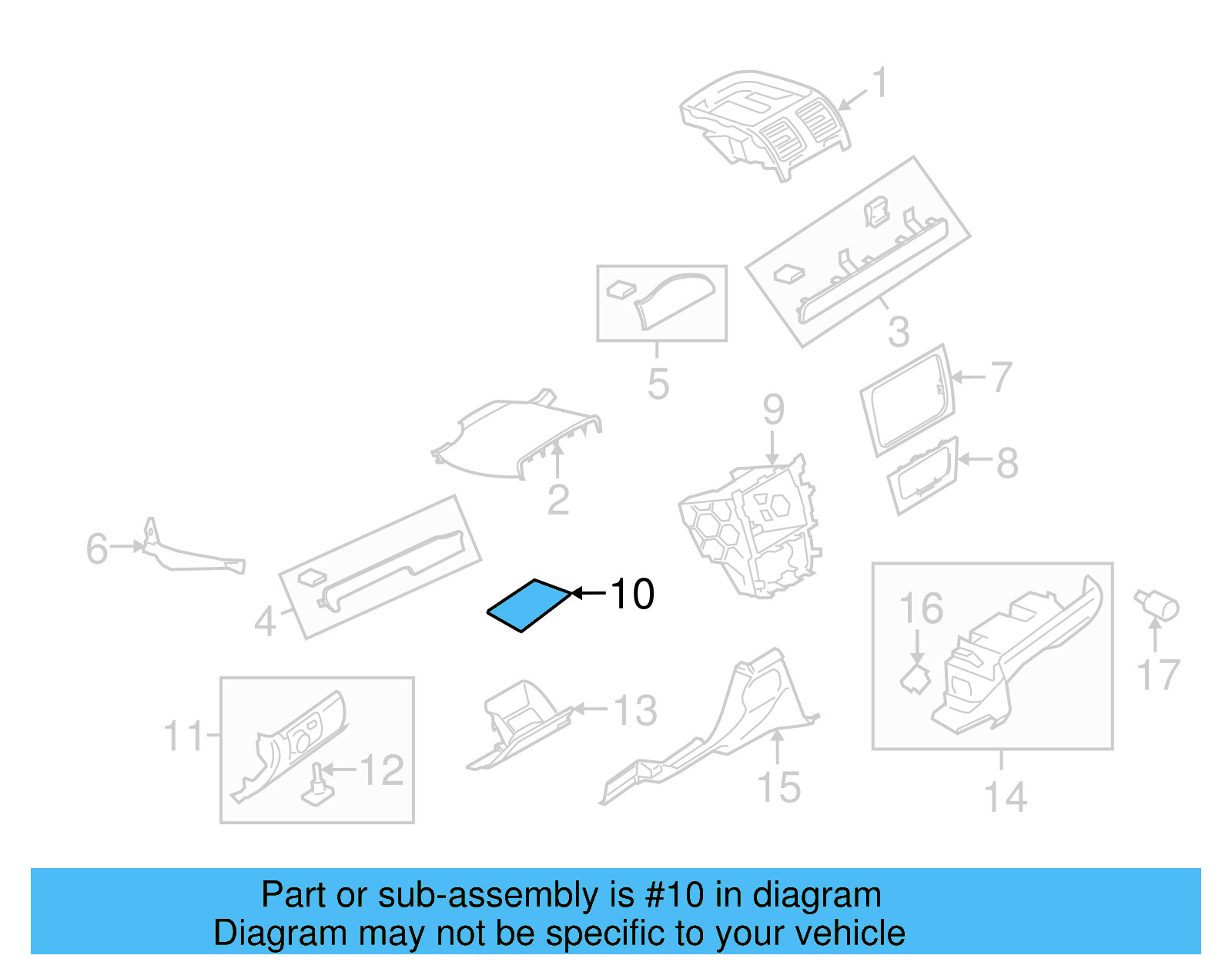 1
3
5
7
9
8
2
6
4
10
16
17
11
12
13
15
14

Part or sub-assembly is #10 in diagram
Diagram may not be specific to your vehicle