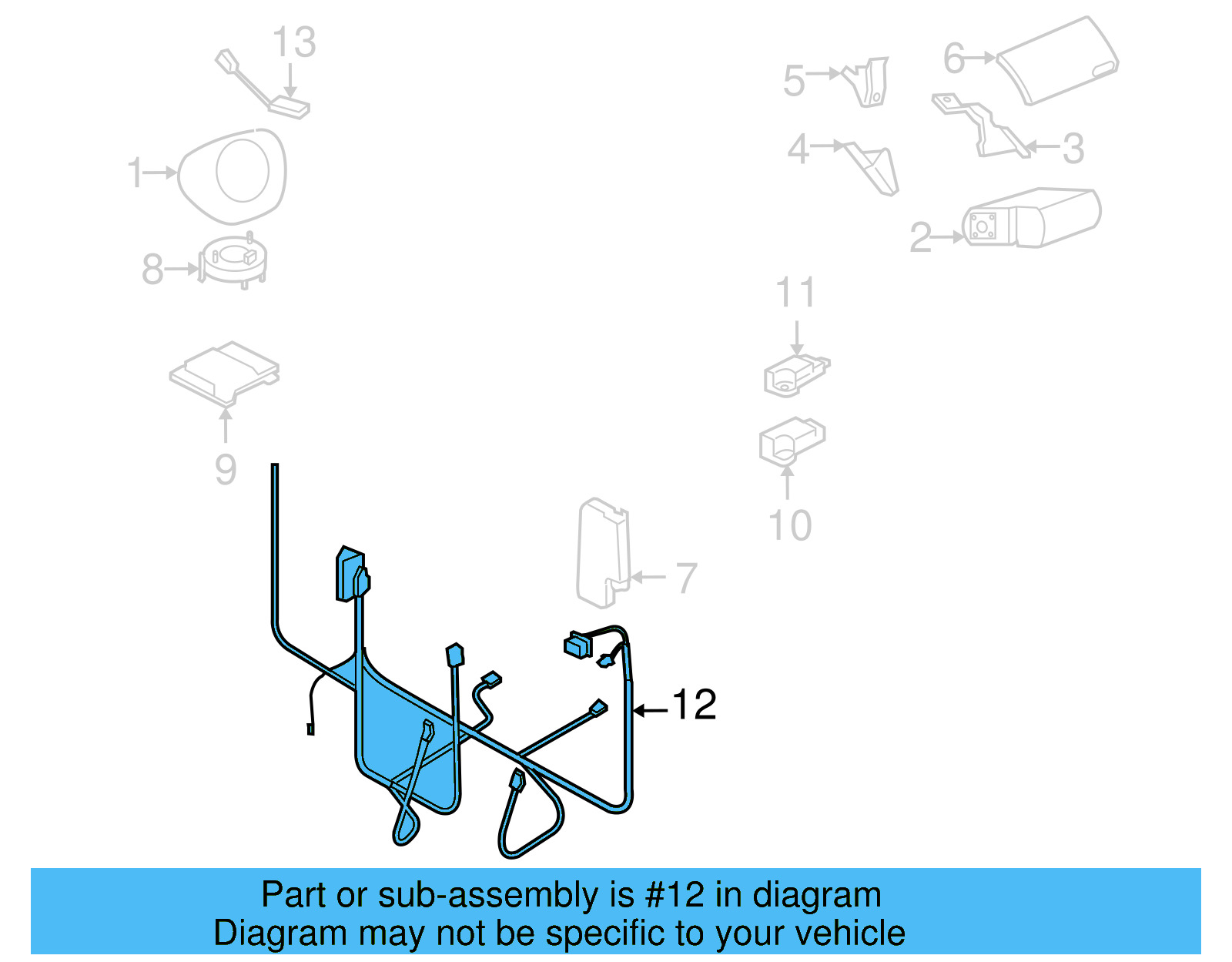 13
1
8
9
5
6
4
3
2
11
10
7
12

Part or sub-assembly is #12 in diagram
Diagram may not be specific to your vehicle