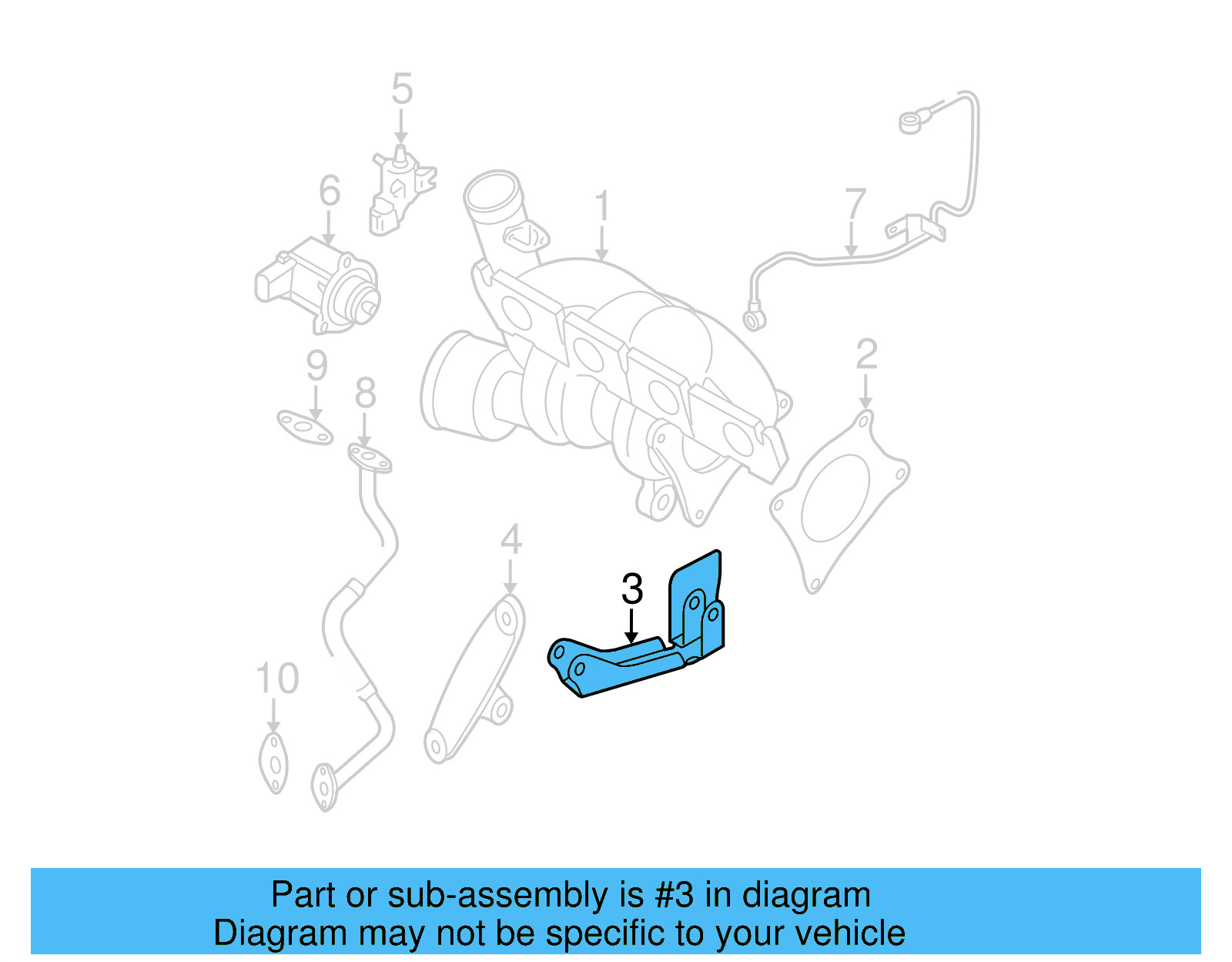 5
6
1
7
2
9
8
4
3
10

Part or sub-assembly is #3 in diagram
Diagram may not be specific to your vehicle