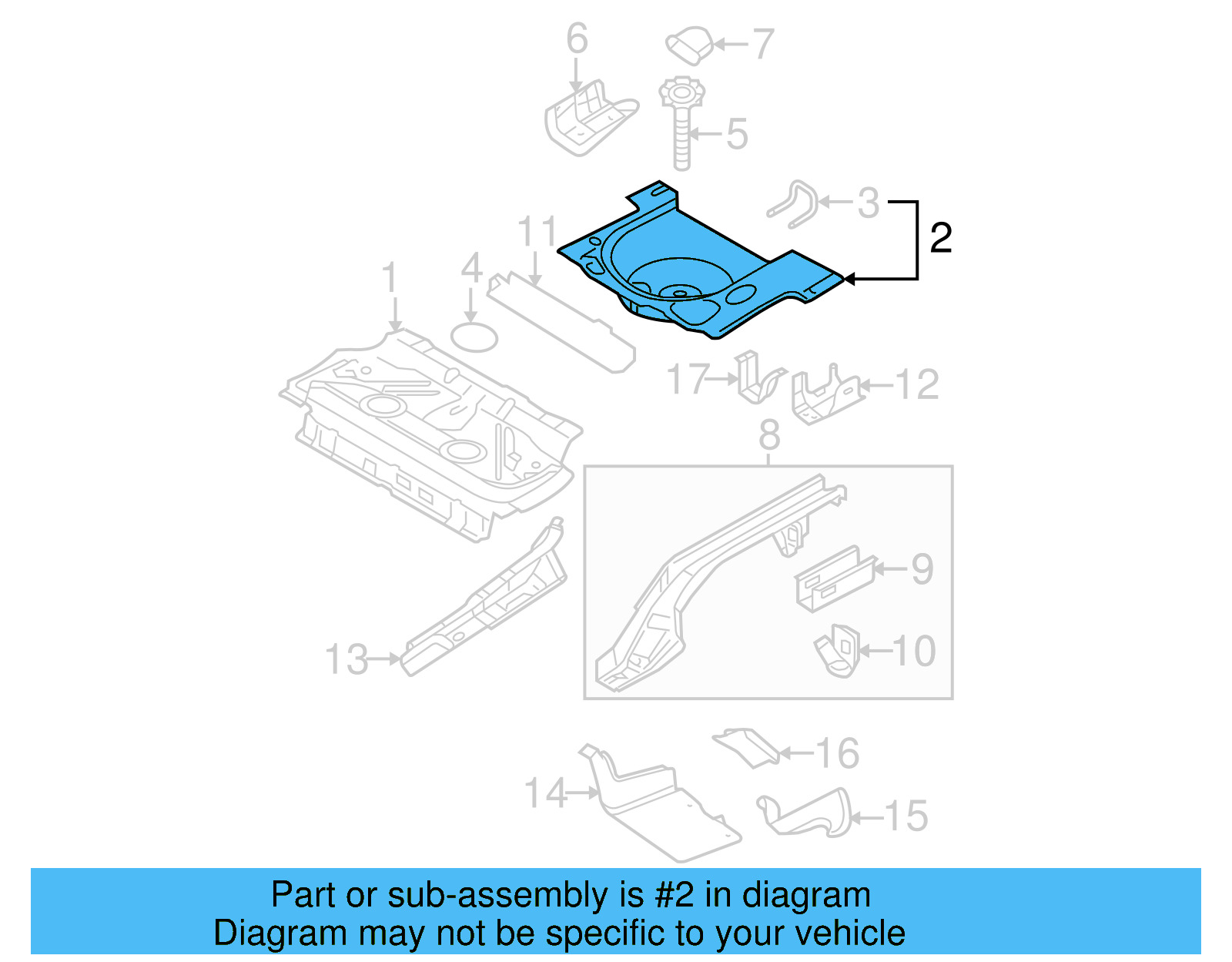 6
7
5
3
2
11
4
1
17
12
8
9
10
13
16
14
15

Part or sub-assembly is #2 in diagram
Diagram may not be specific to your vehicle