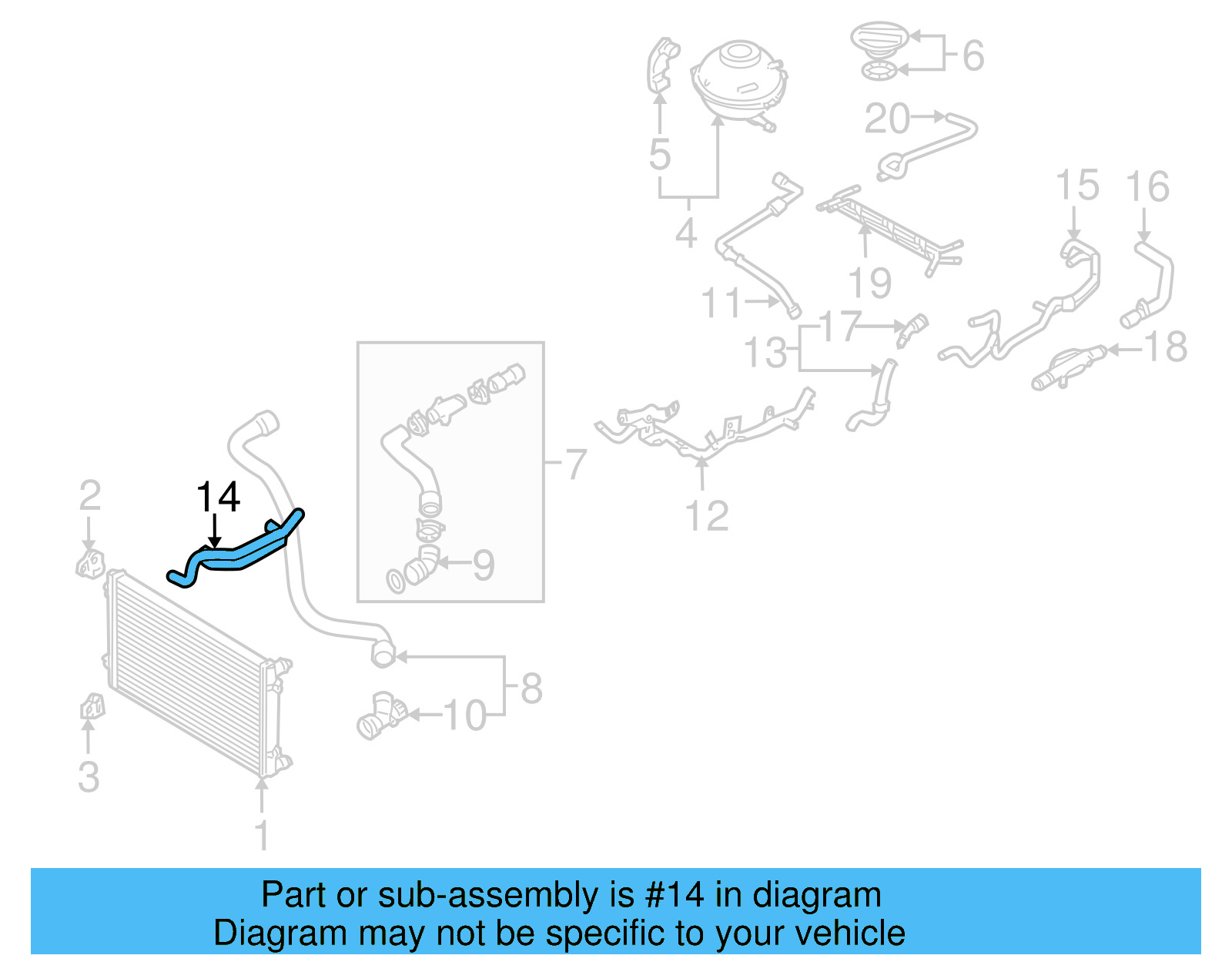 6
5
20
4
15
16
19
11
17
13
18
7
12
2
14
9
8
10
3
1

Part or sub-assembly is #14 in diagram
Diagram may not be specific to your vehicle