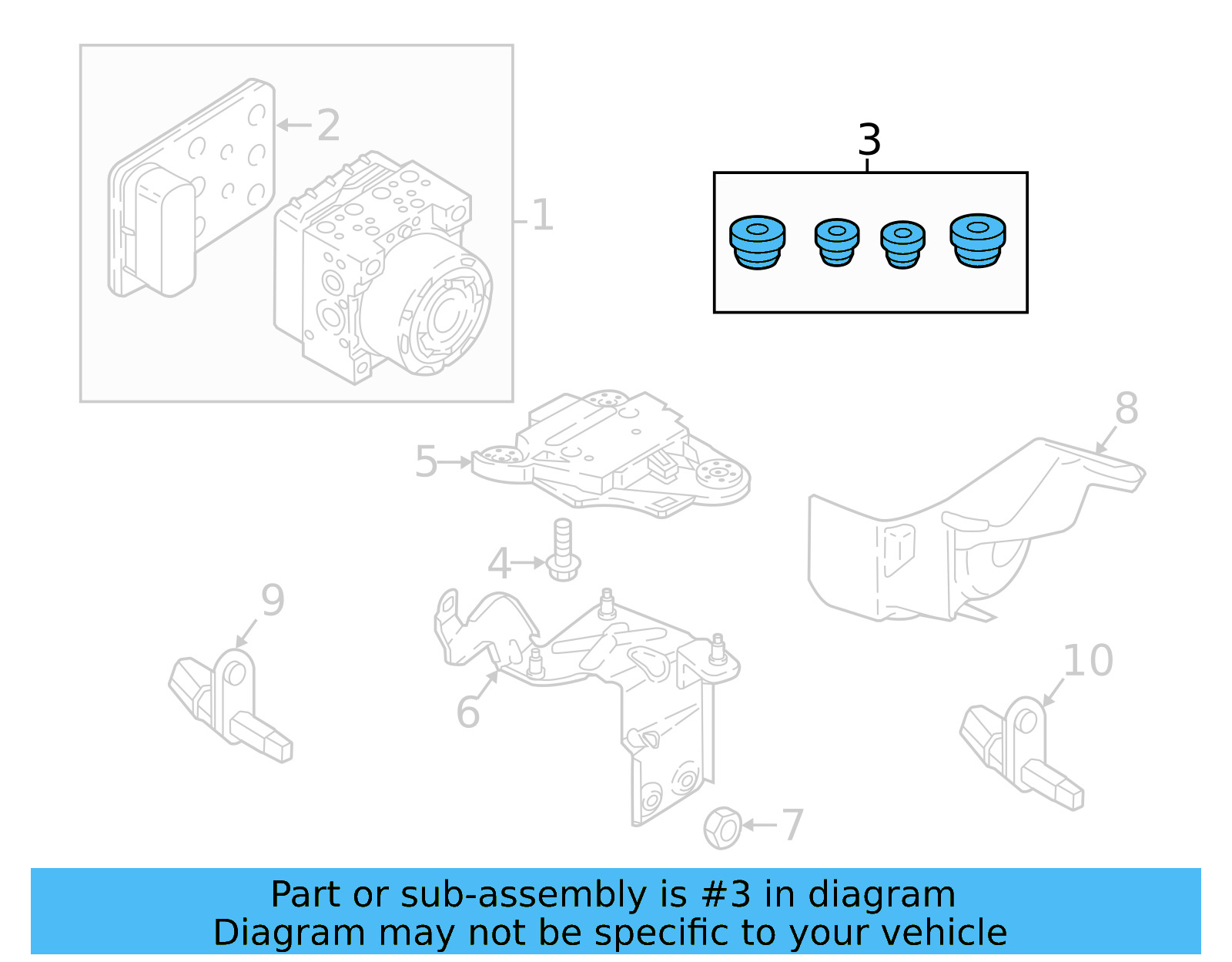 2
1
3
5
8
4
9
6
10
7

Part or sub-assembly is #3 in diagram
Diagram may not be specific to your vehicle