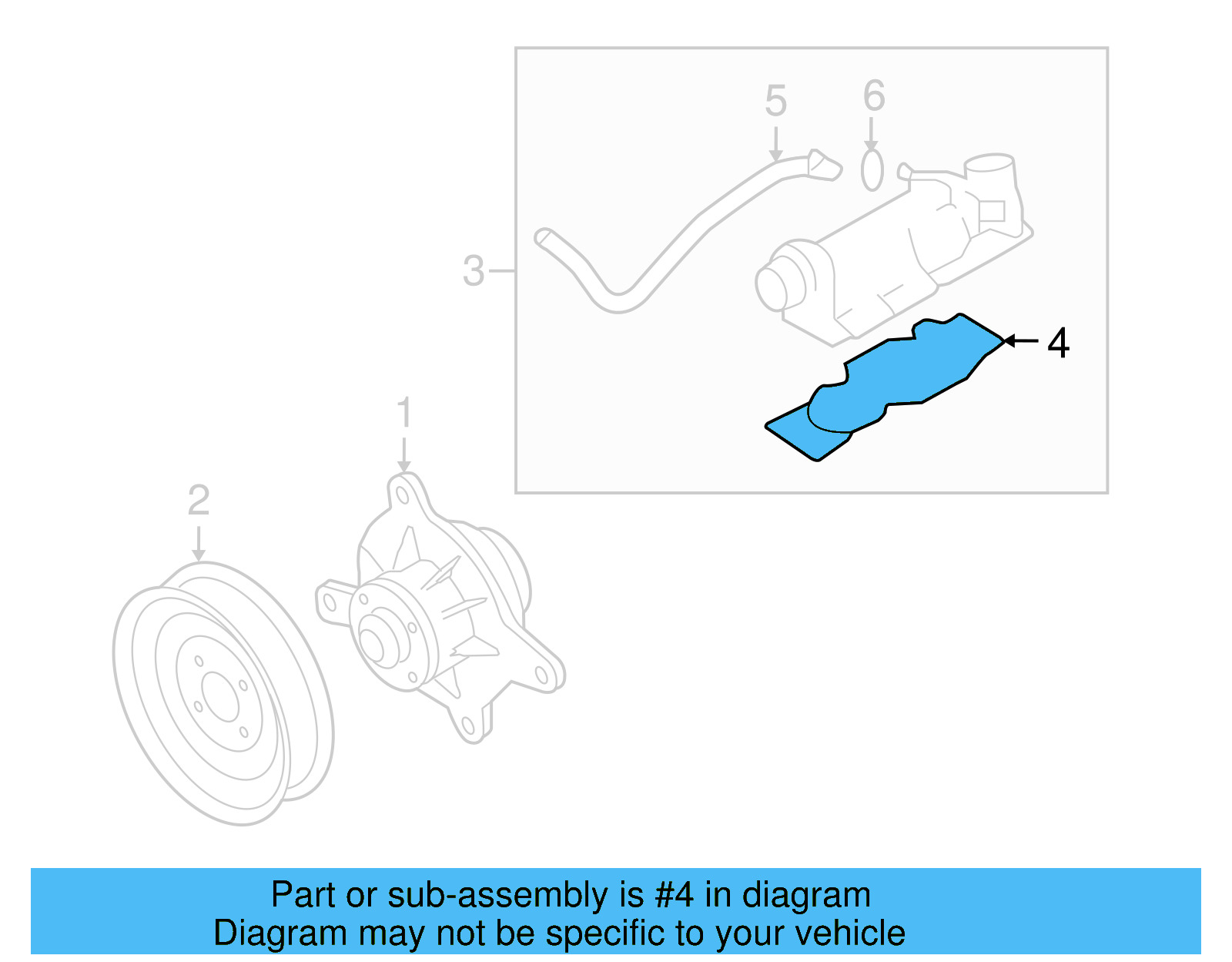 5
6
3
4
1
2

Part or sub-assembly is #4 in diagram
Diagram may not be specific to your vehicle