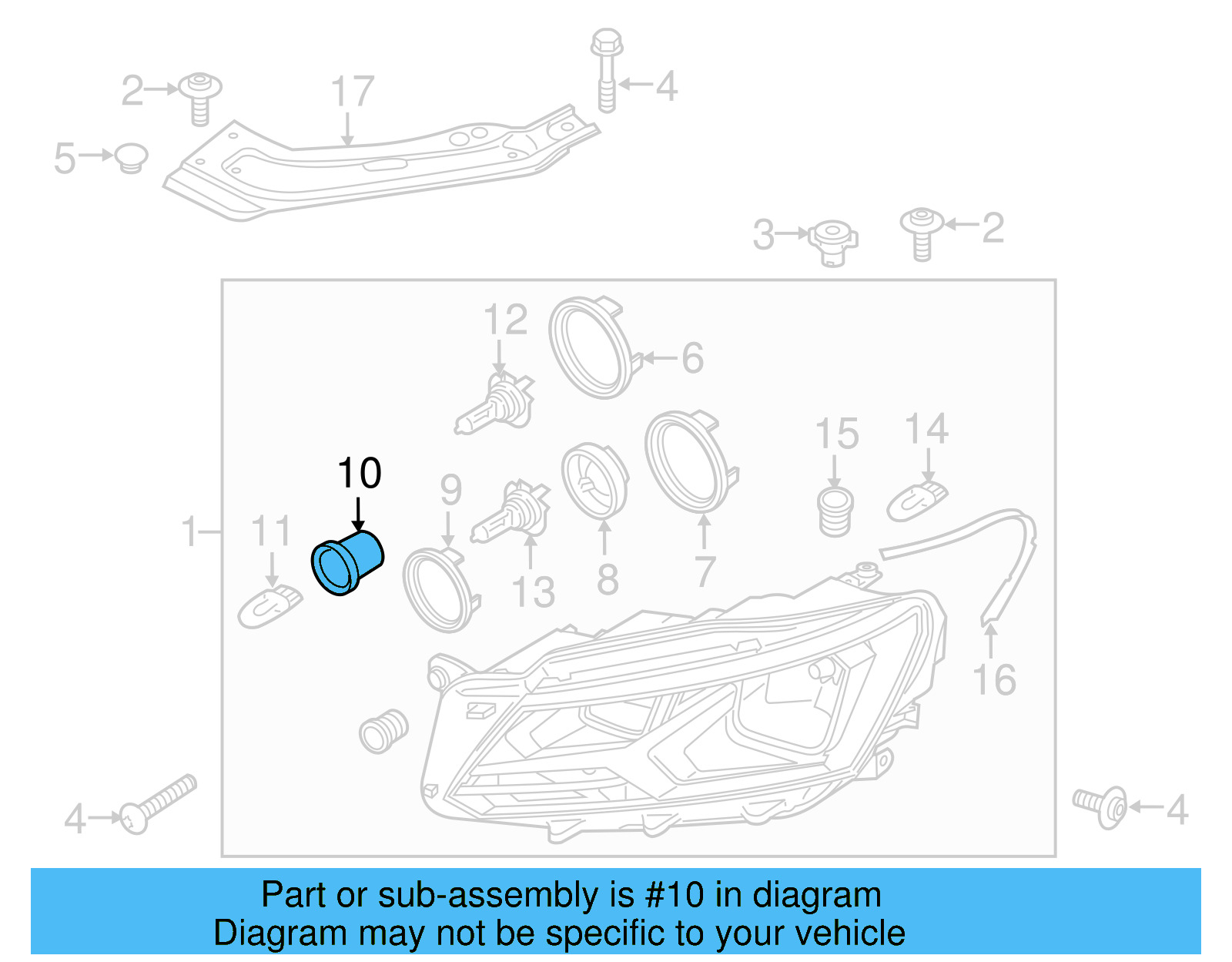 2
17
4
5
3
2
12
6
15
14
10
9
1
11
13
8
7
16
4
4

Part or sub-assembly is #10 in diagram
Diagram may not be specific to your vehicle