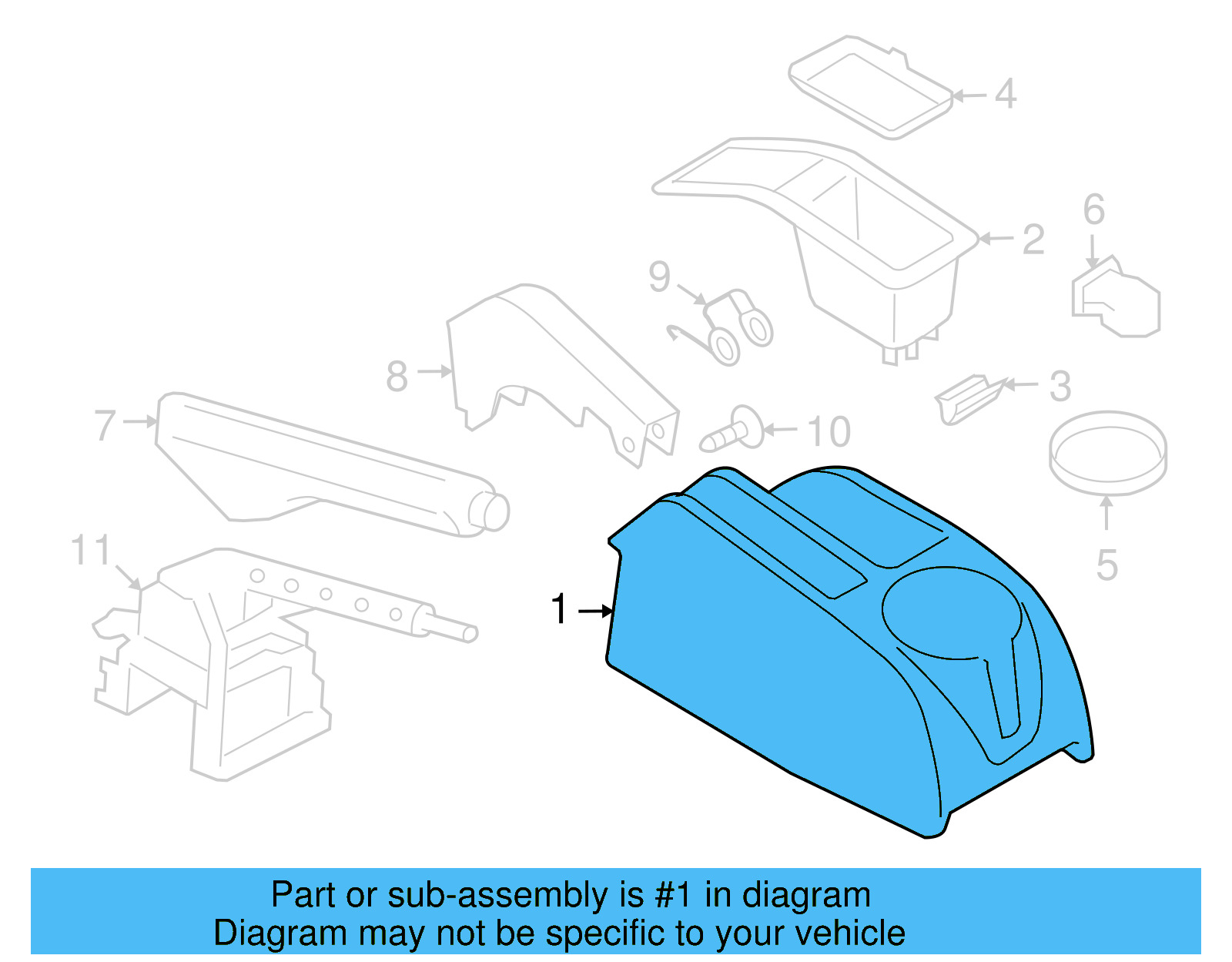 4
2
6
9
8
3
7
10
5
11
1

Part or sub-assembly is #1 in diagram
Diagram may not be specific to your vehicle