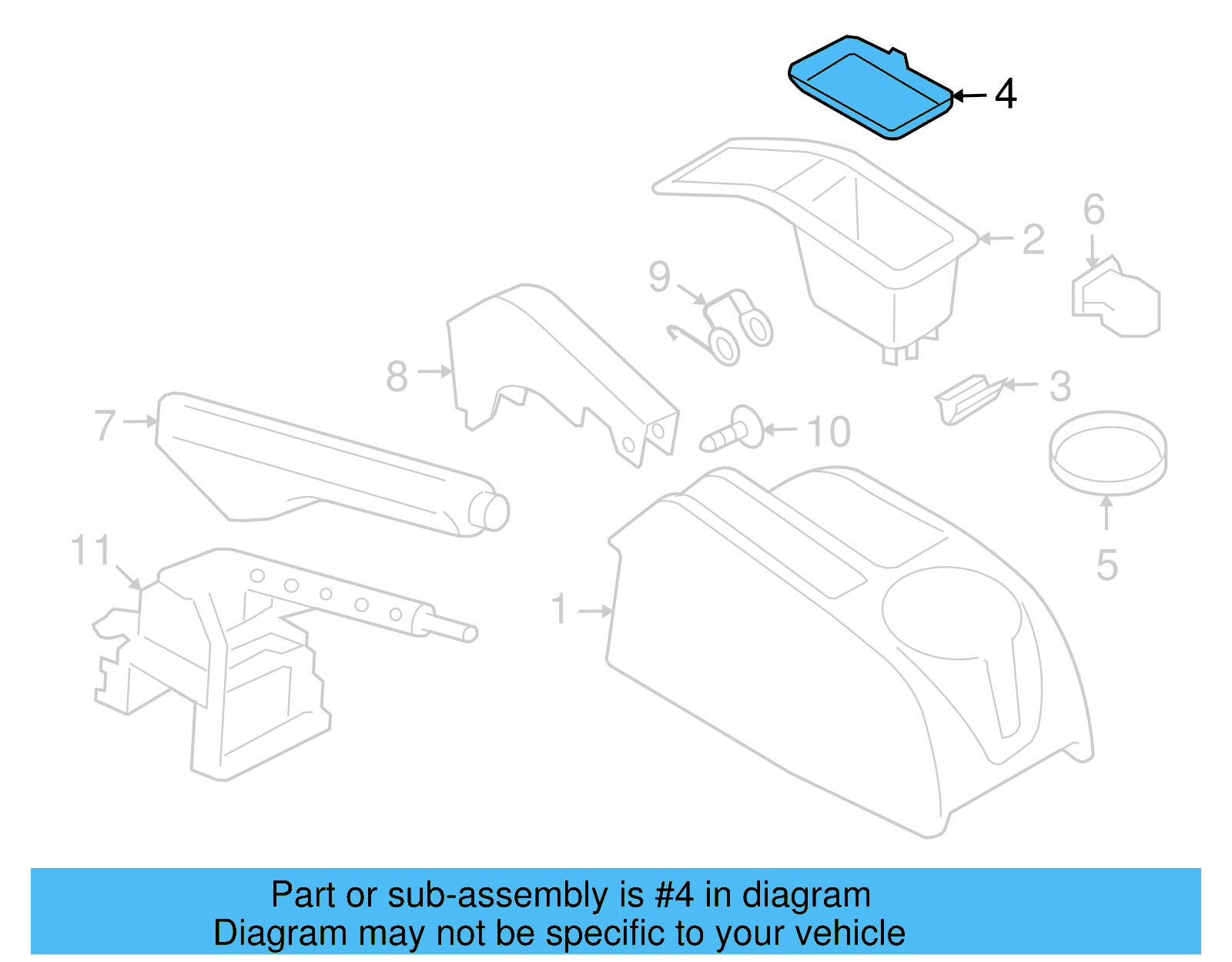 4
2
6
9
8
3
7
10
5
11
1

Part or sub-assembly is #4 in diagram
Diagram may not be specific to your vehicle