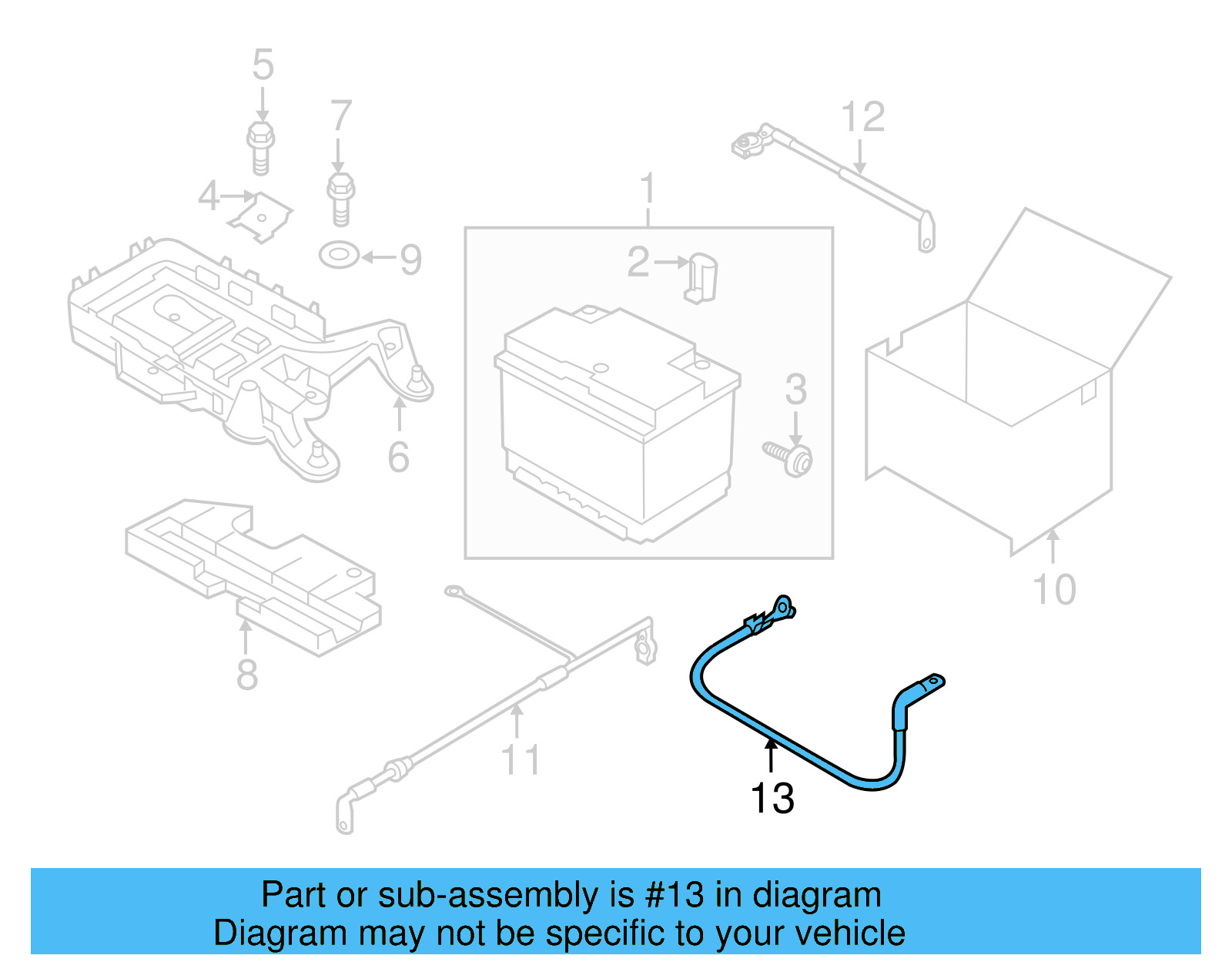 5
7
12
4
9
1
2
3
6
10
8
11
13

Part or sub-assembly is #13 in diagram
Diagram may not be specific to your vehicle