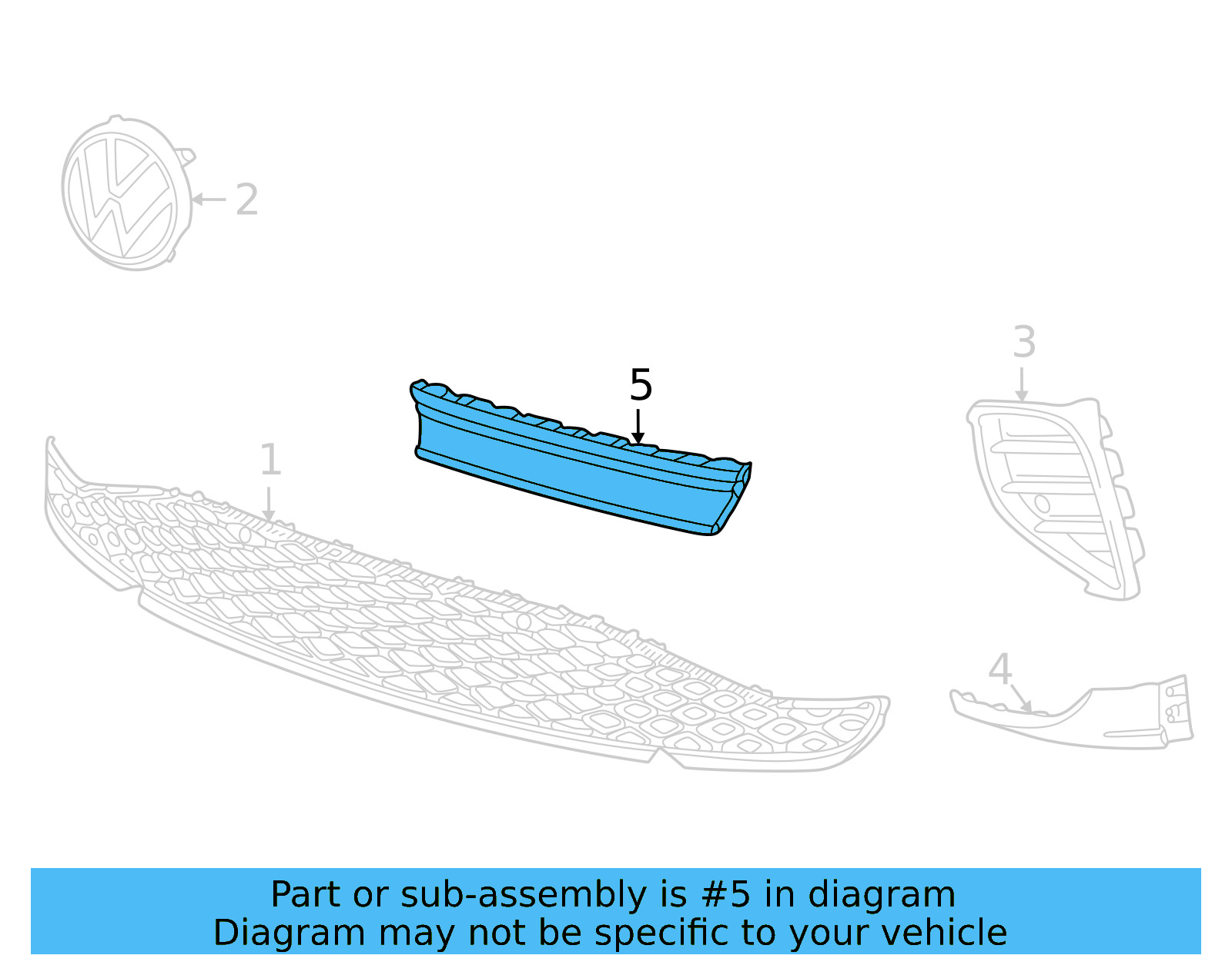 2

3

5

1

4

Part or sub-assembly is #5 in diagram
Diagram may not be specific to your vehicle