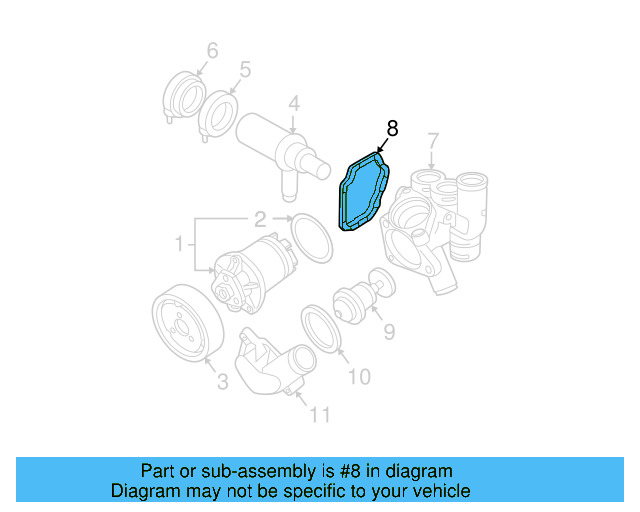 6
5
4
8
7
2
1
9
3
10
11

Part or sub-assembly is #8 in diagram
Diagram may not be specific to your vehicle