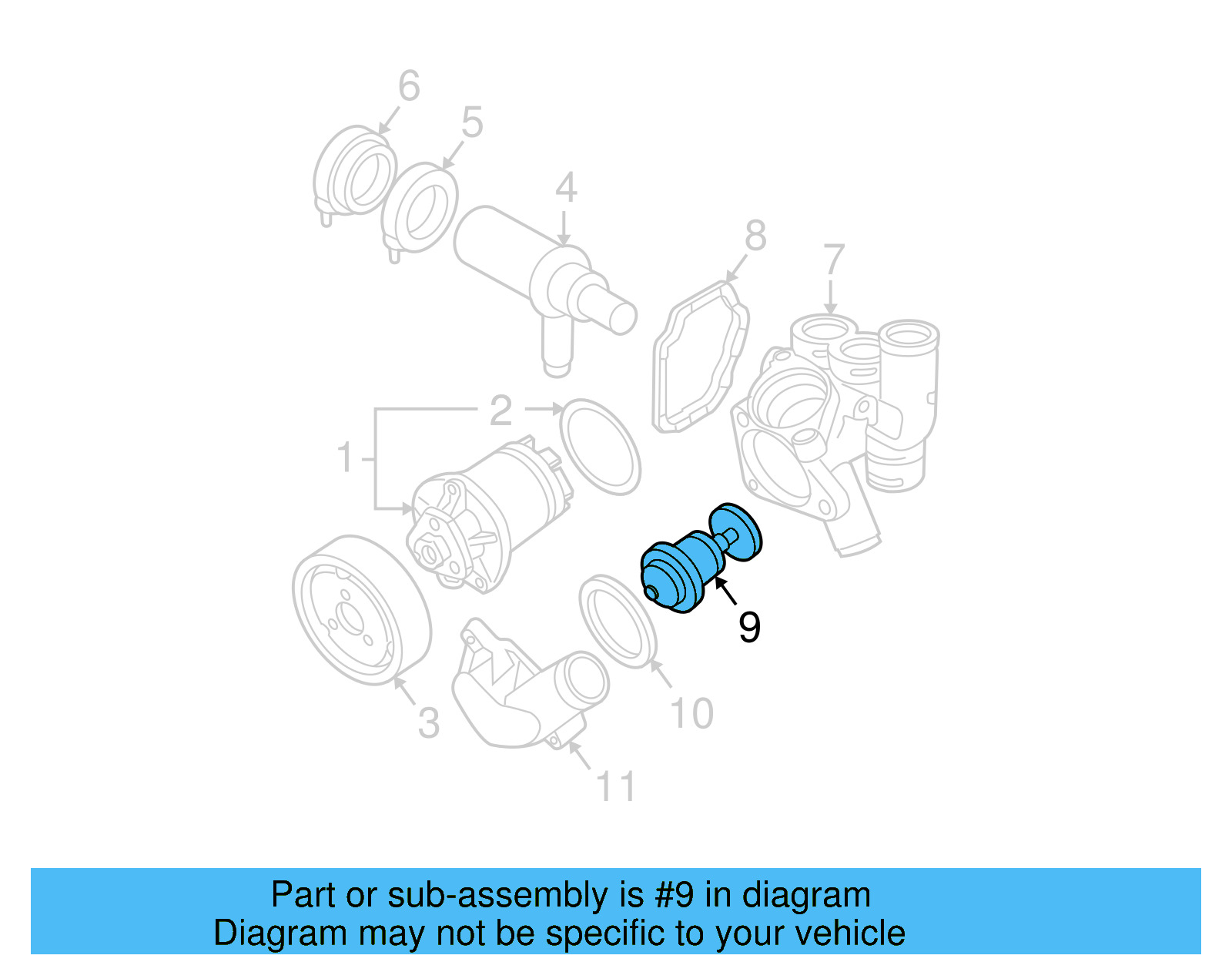 6
5
4
8
7
2
1
9
3
10
11

Part or sub-assembly is #9 in diagram
Diagram may not be specific to your vehicle