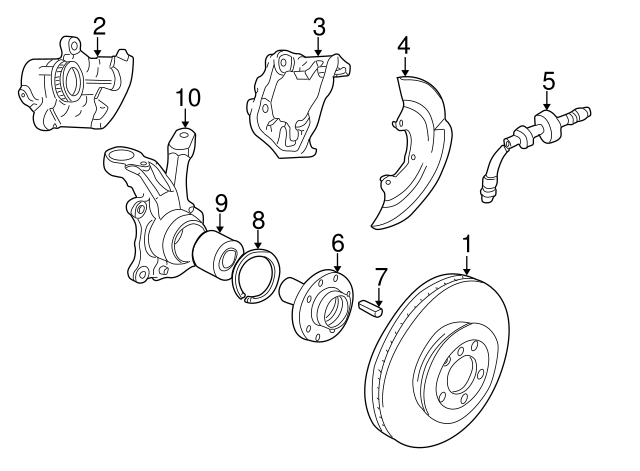 2
3
4
5
10
9
8
6
7
1