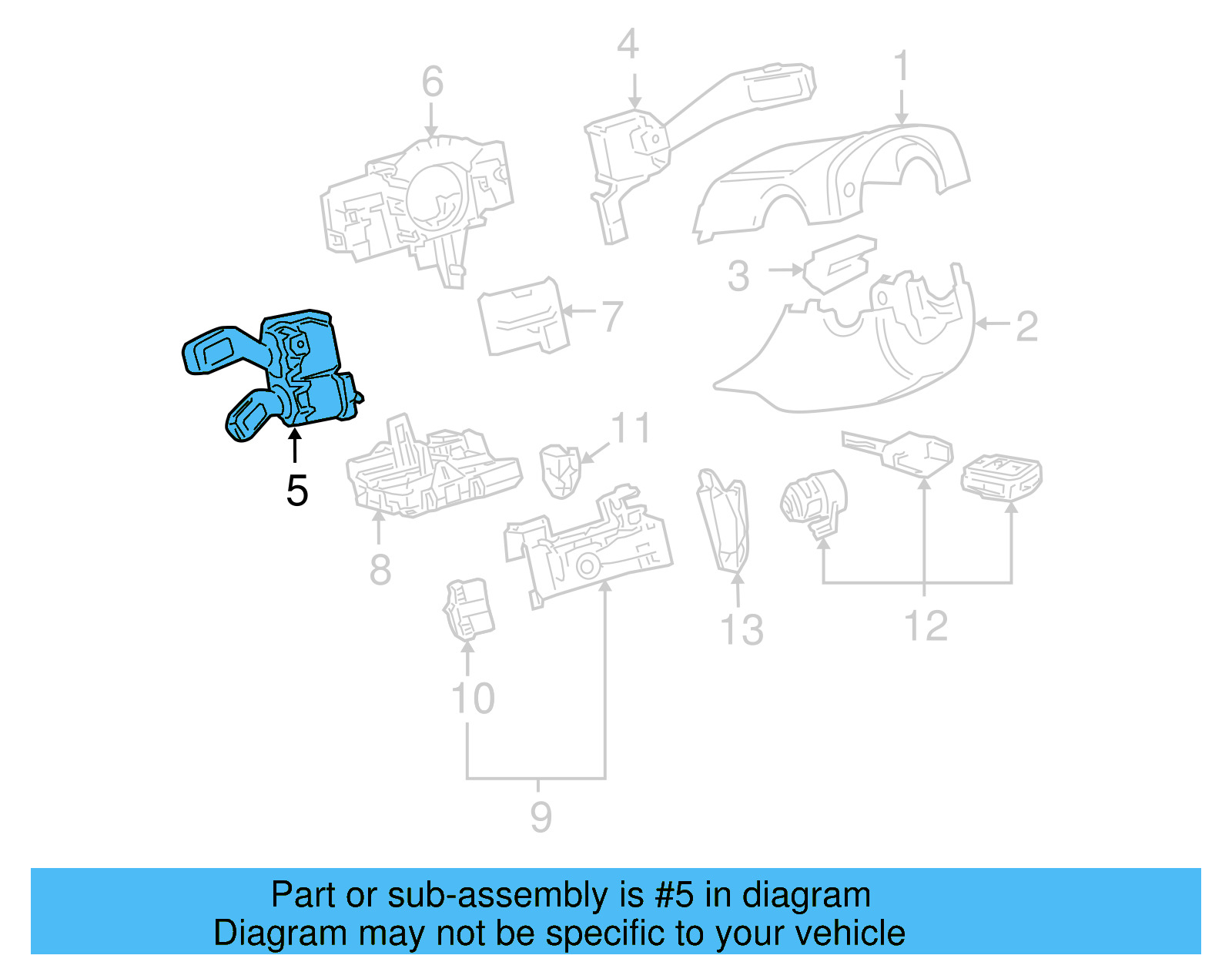 4
1
6
3
7
2
5
11
8
13
12
10
9

Part or sub-assembly is #5 in diagram
Diagram may not be specific to your vehicle