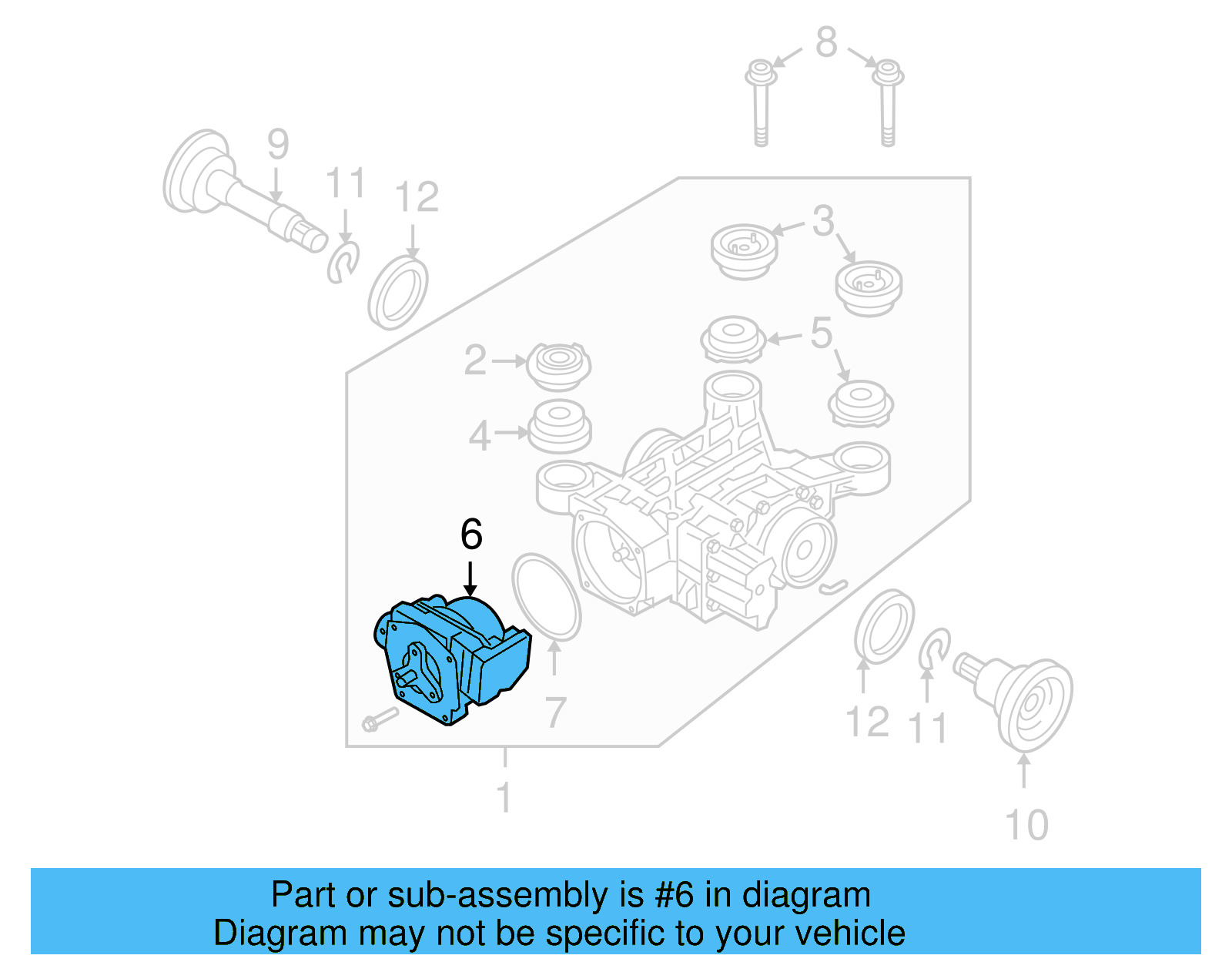 8
9
11
12
3
2
5
4
6
7
12
11
1
10

Part or sub-assembly is #6 in diagram
Diagram may not be specific to your vehicle