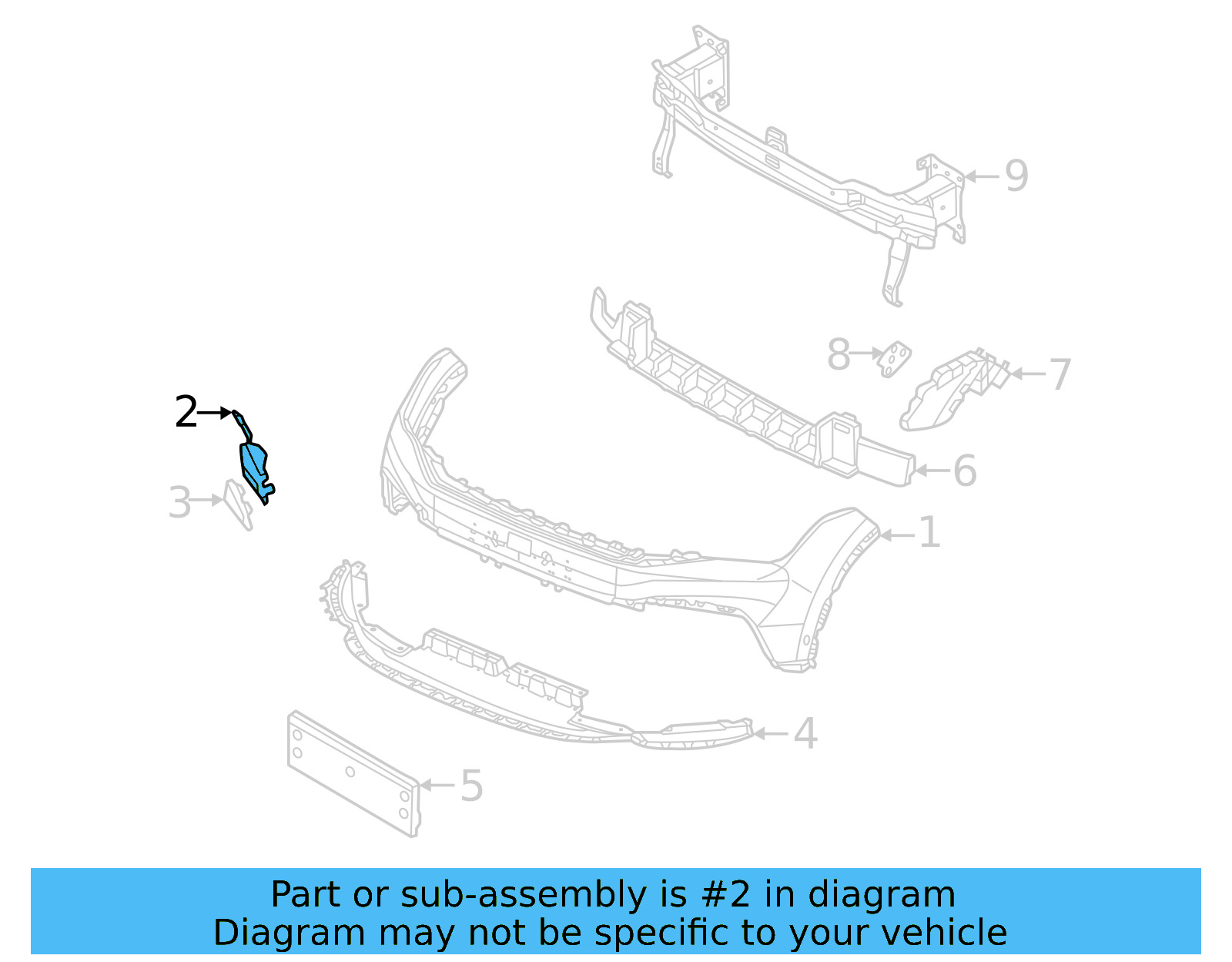 9

8

7

2

6

3

1

4

5

Part or sub-assembly is #2 in diagram
Diagram may not be specific to your vehicle