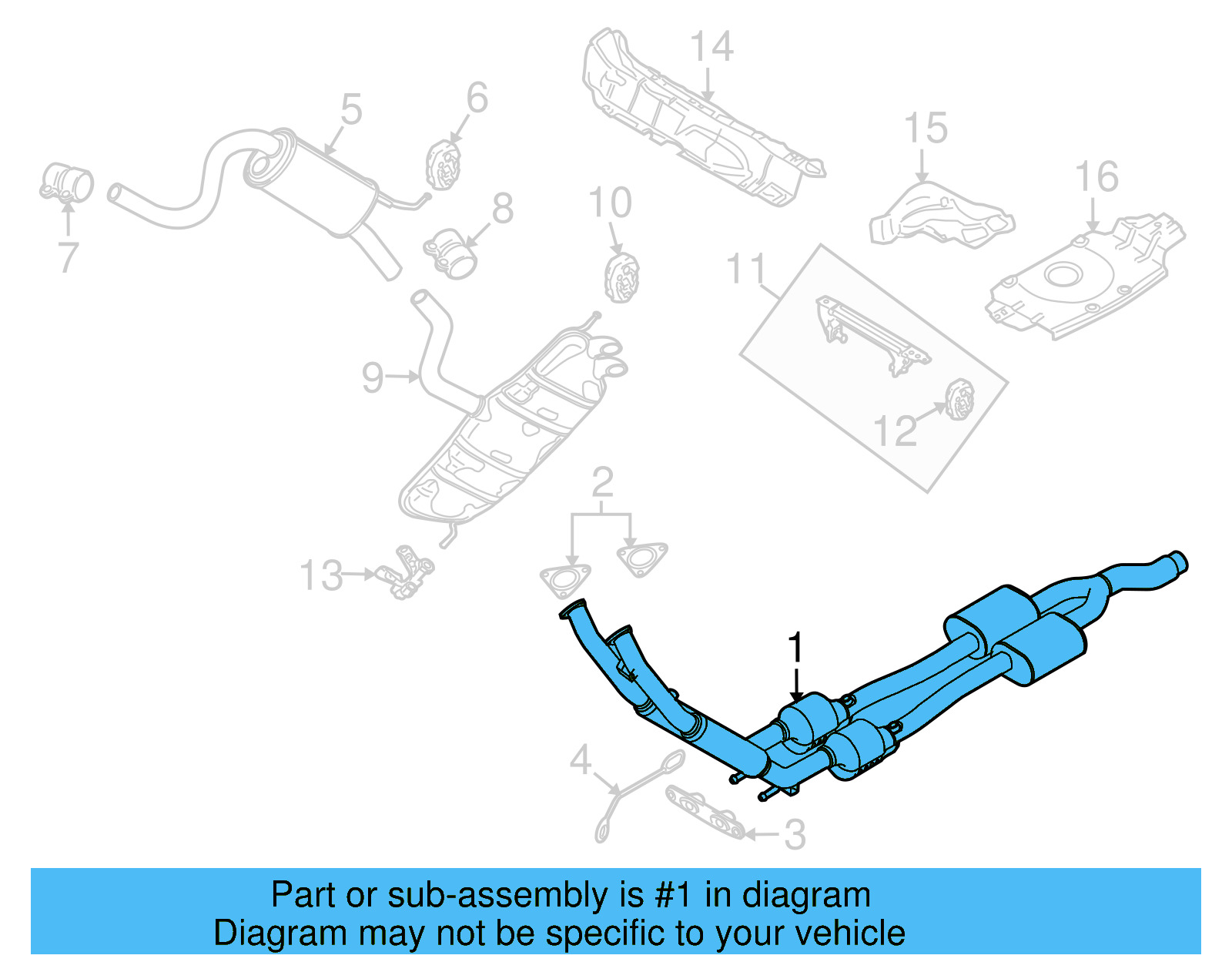 14
5
6
15
16
7
8
10
11
9
12
2
13
1
4
3

Part or sub-assembly is #1 in diagram
Diagram may not be specific to your vehicle