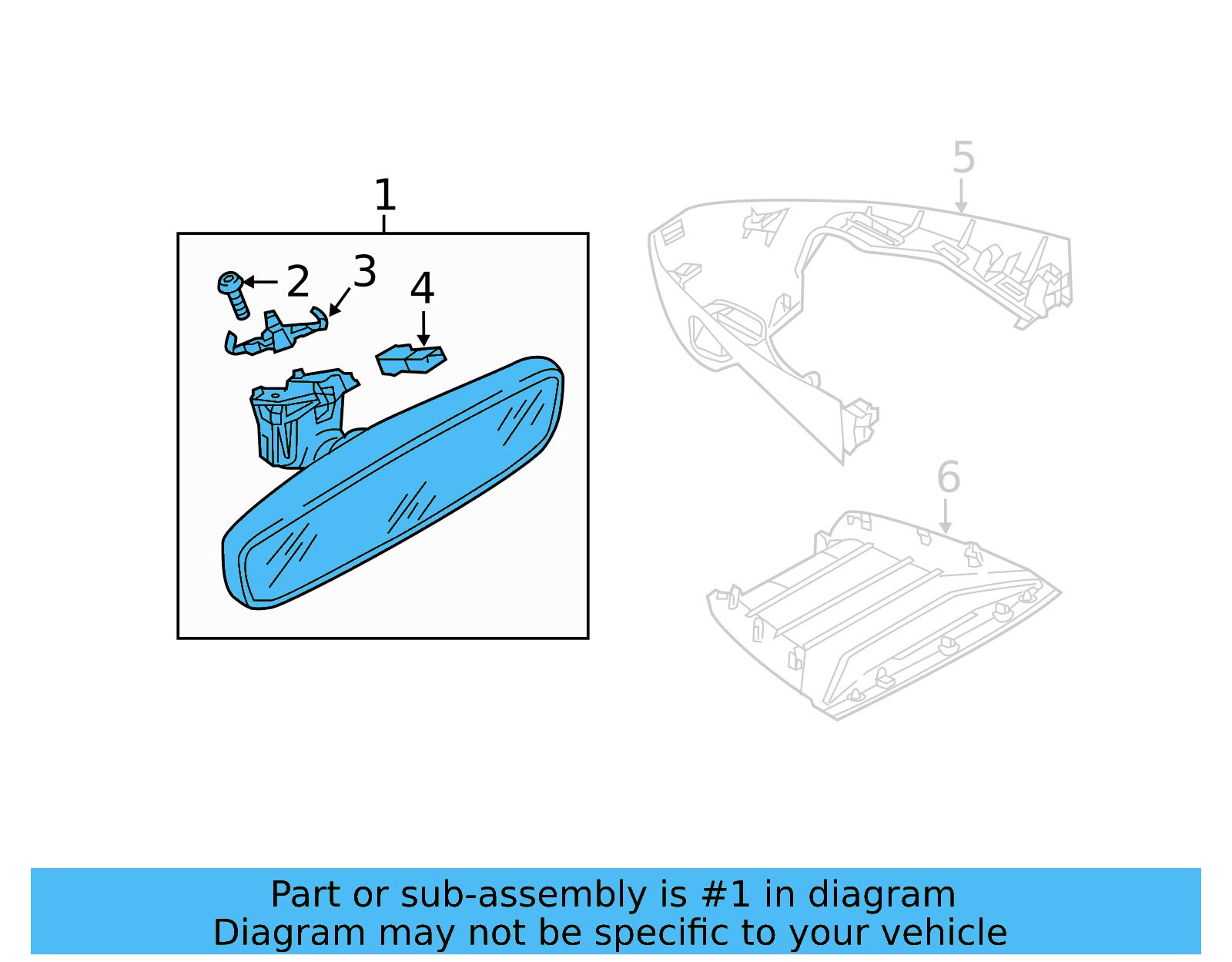 1
2
3
4
5
6

Part or sub-assembly is #1 in diagram
Diagram may not be specific to your vehicle