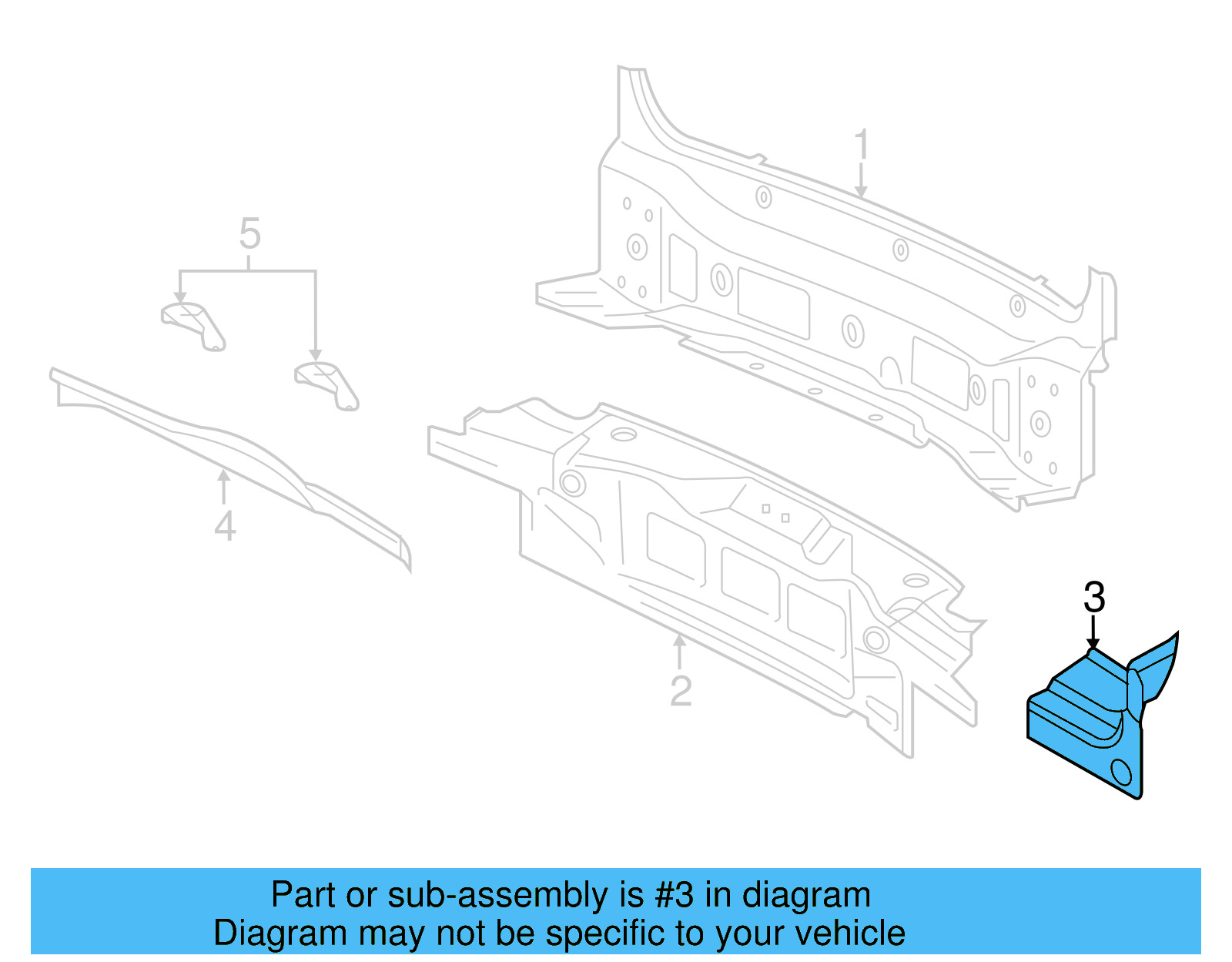 1

5

4

2

3

Part or sub-assembly is #3 in diagram
Diagram may not be specific to your vehicle