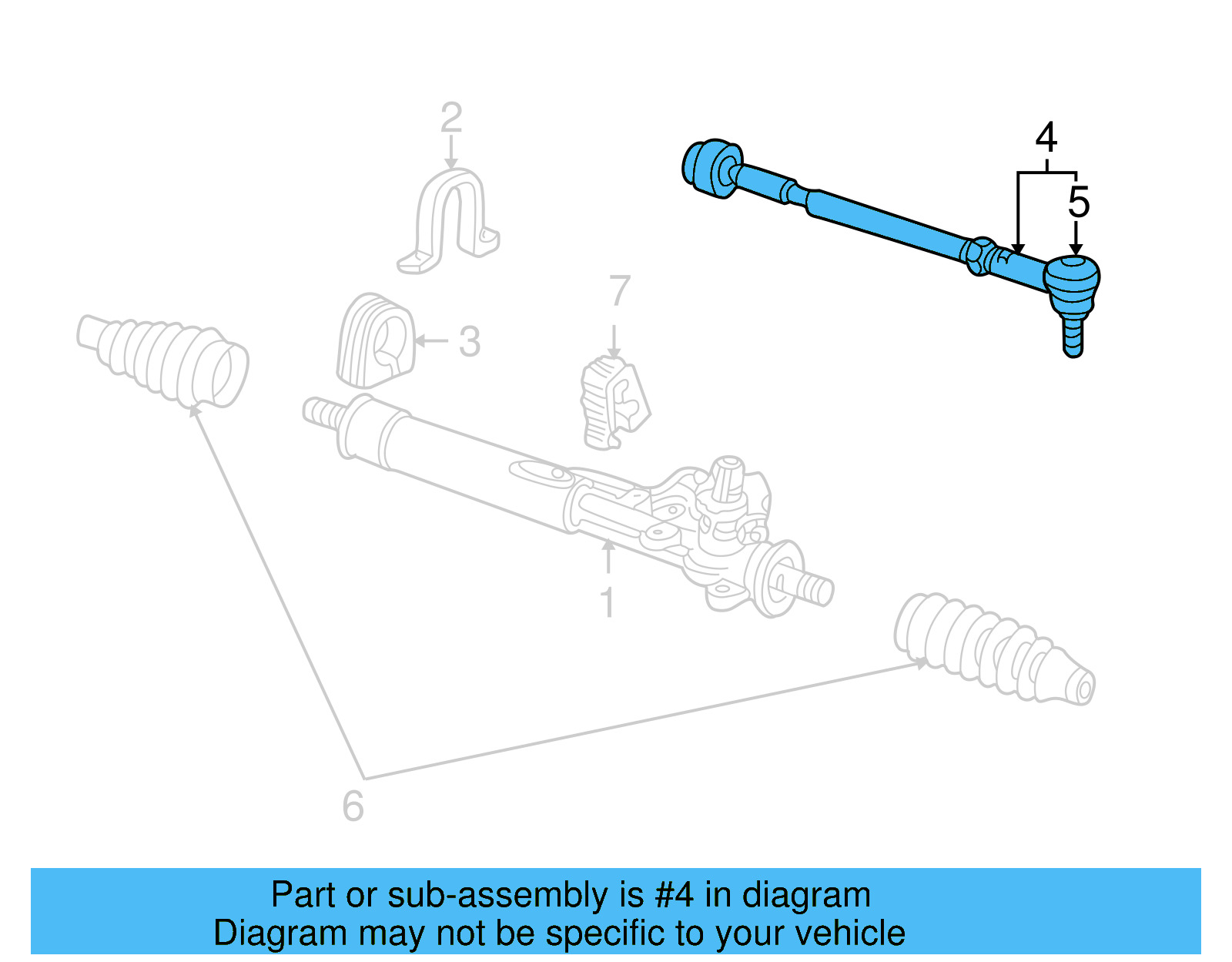 2
4
5
7
3
1
6

Part or sub-assembly is #4 in diagram
Diagram may not be specific to your vehicle