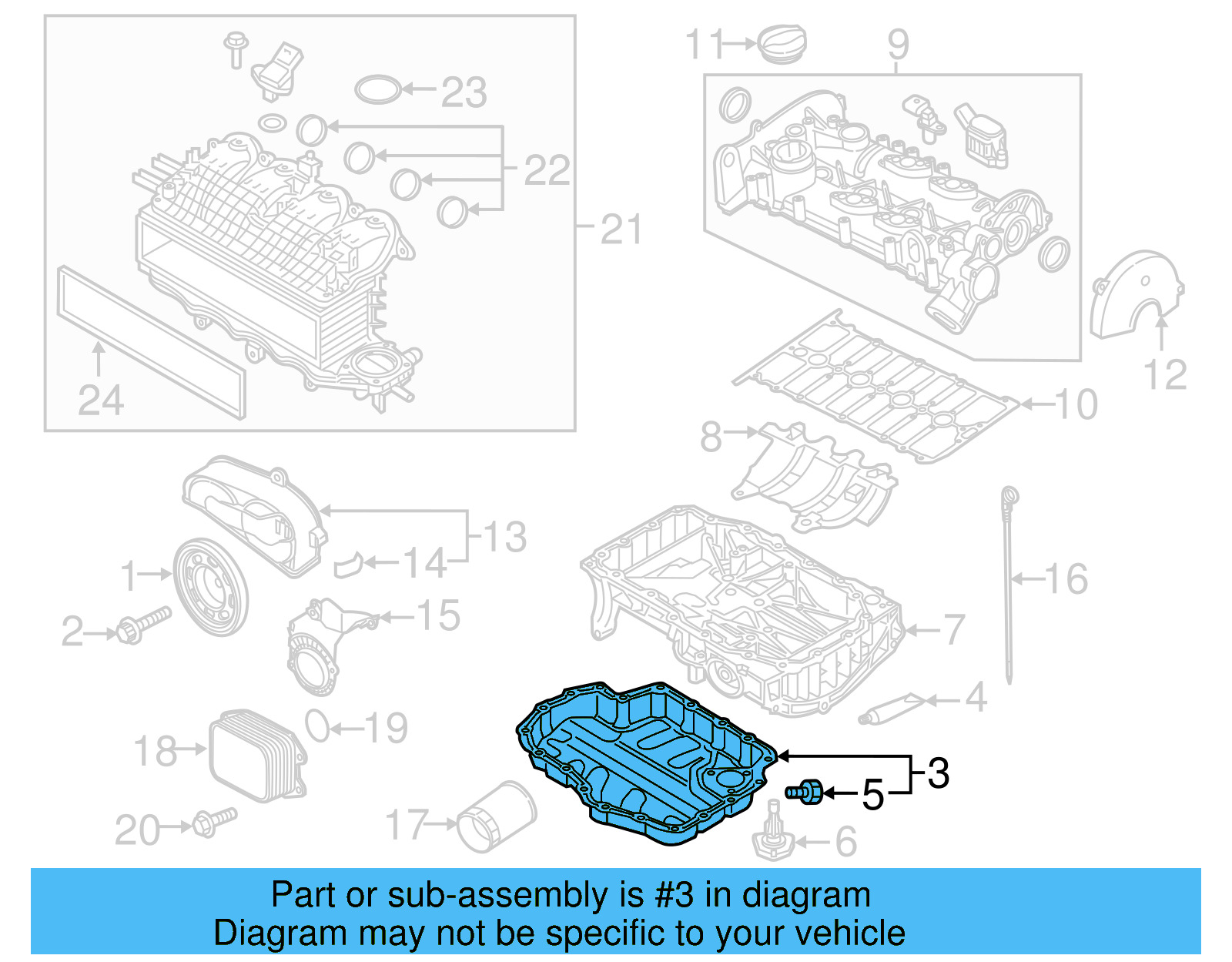 11
9
23
22
21
24
12
10
8
13
14
1
2
15
16
7
4
19
18
3
5
20
17
6

Part or sub-assembly is #3 in diagram
Diagram may not be specific to your vehicle