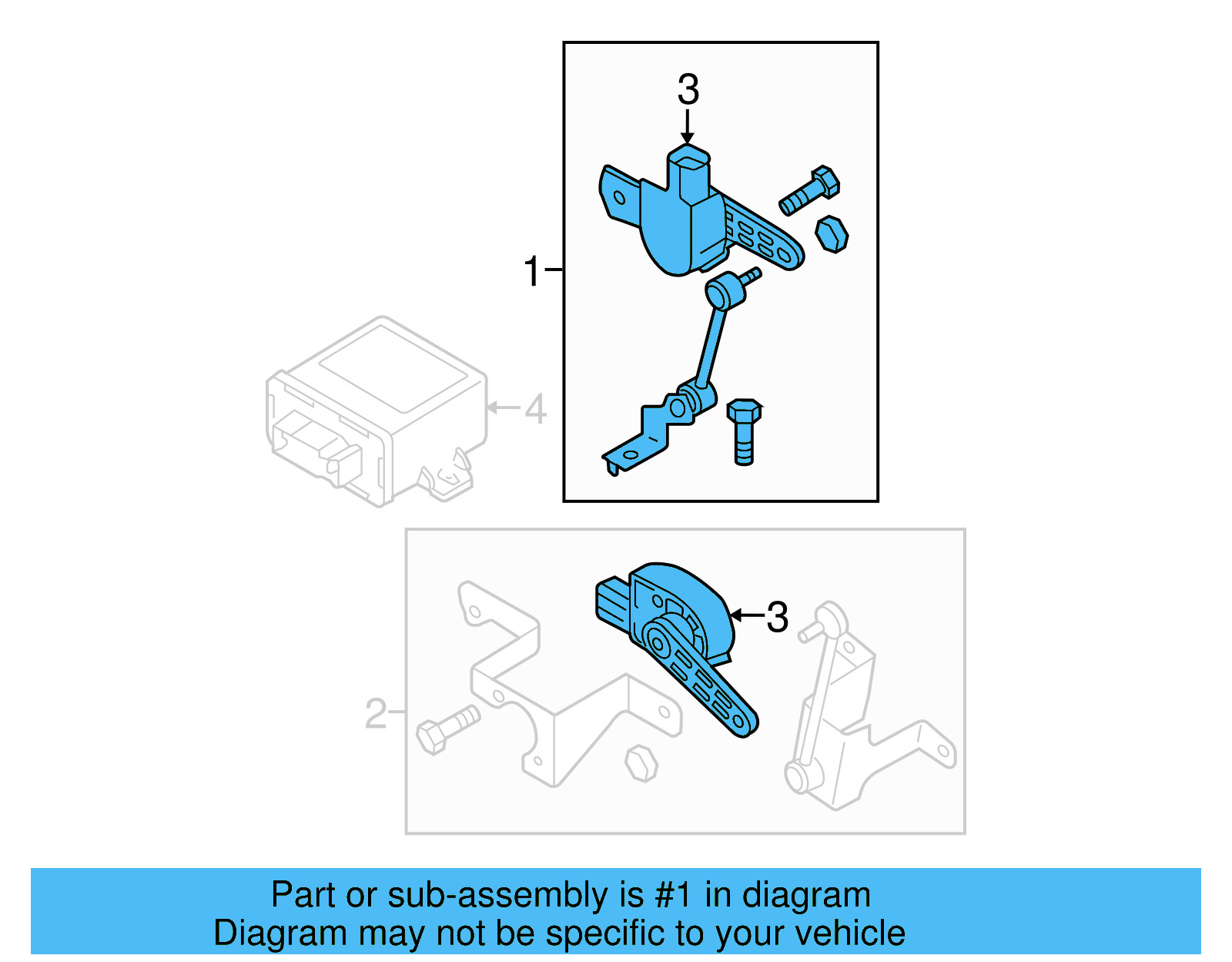 3

1

4

3

2

Part or sub-assembly is #1 in diagram
Diagram may not be specific to your vehicle