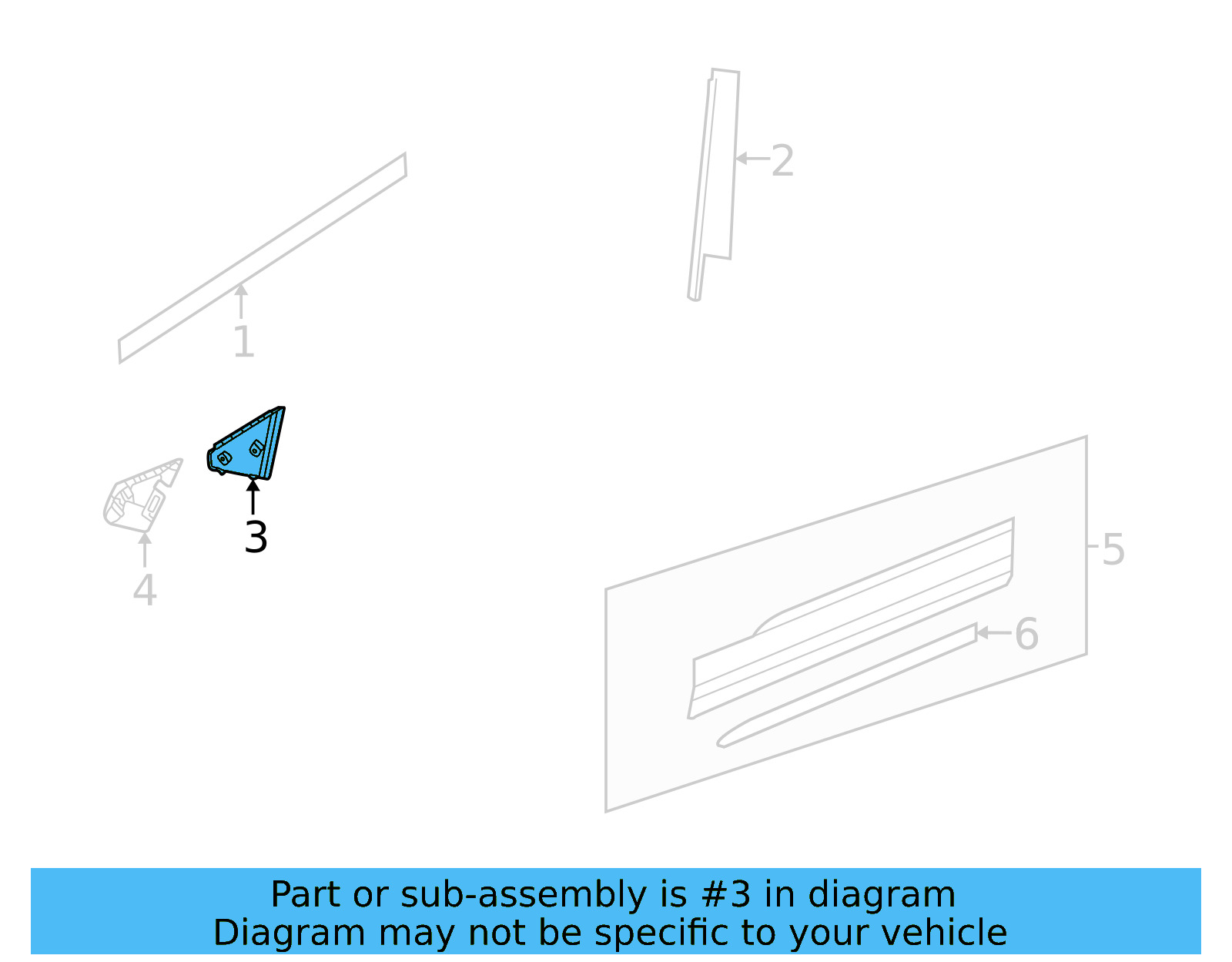 2
1
3
4
5
6

Part or sub-assembly is #3 in diagram
Diagram may not be specific to your vehicle