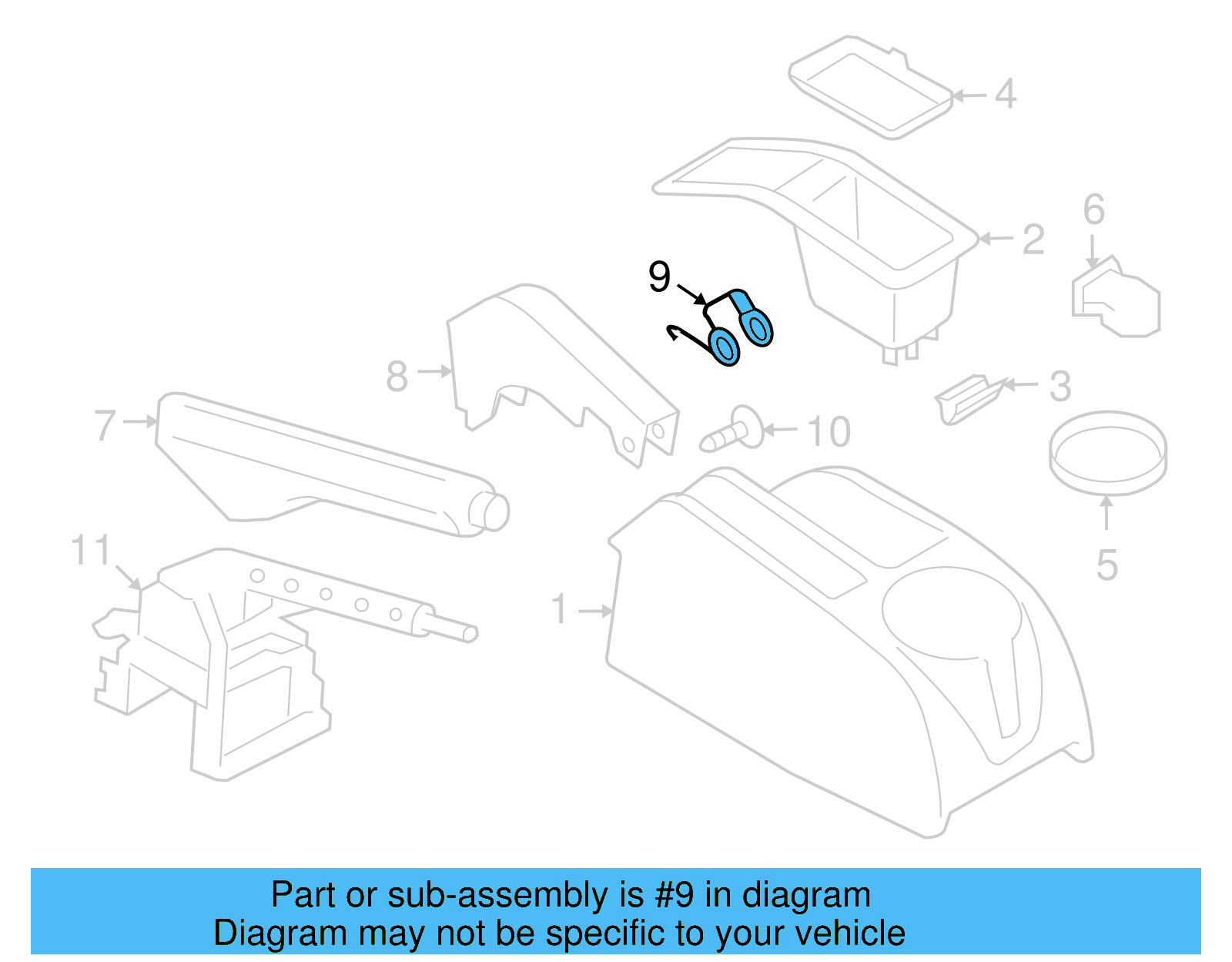 4
2
6
9
8
3
7
10
5
11
1

Part or sub-assembly is #9 in diagram
Diagram may not be specific to your vehicle