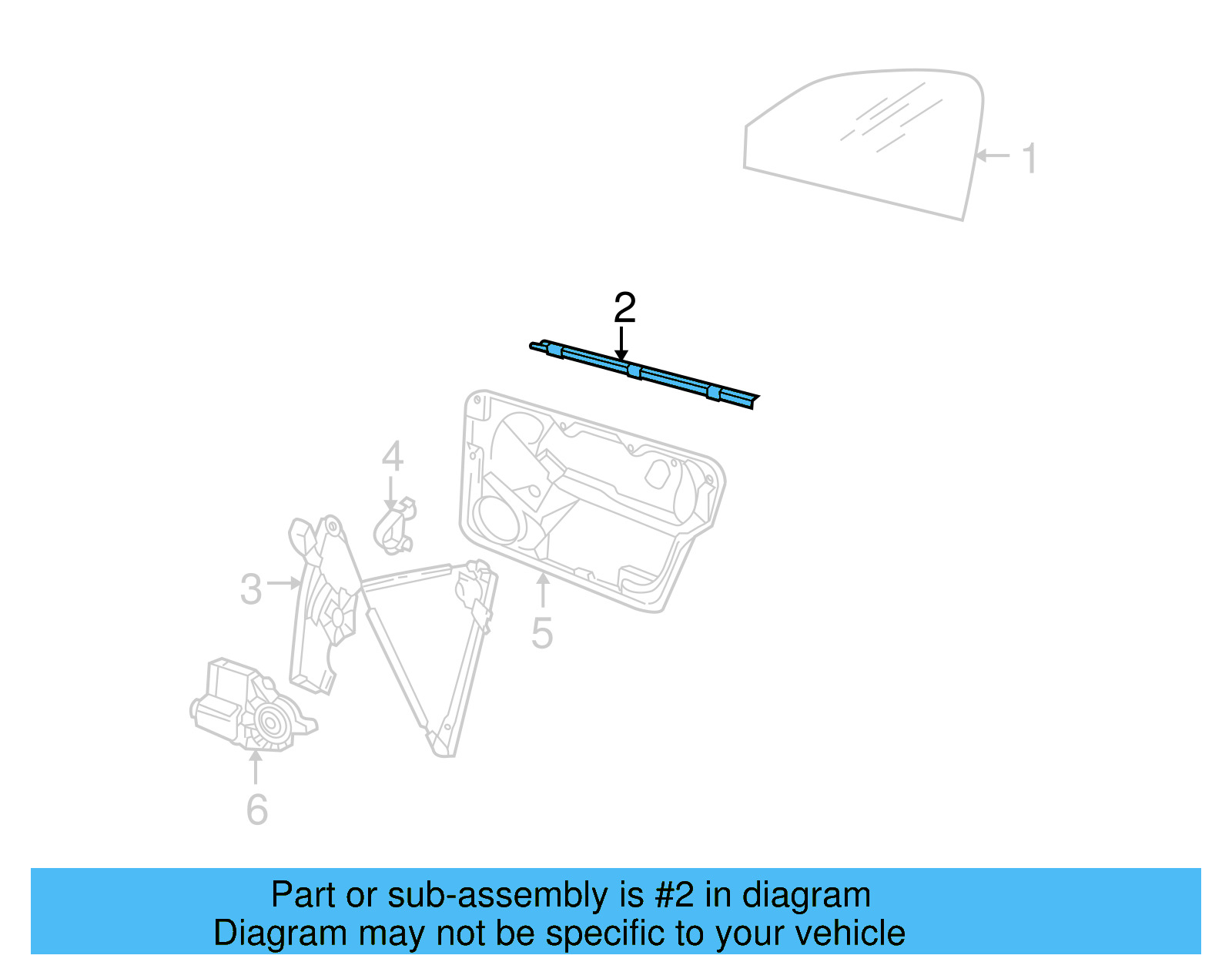 1

2

4

3

5

6

Part or sub-assembly is #2 in diagram
Diagram may not be specific to your vehicle