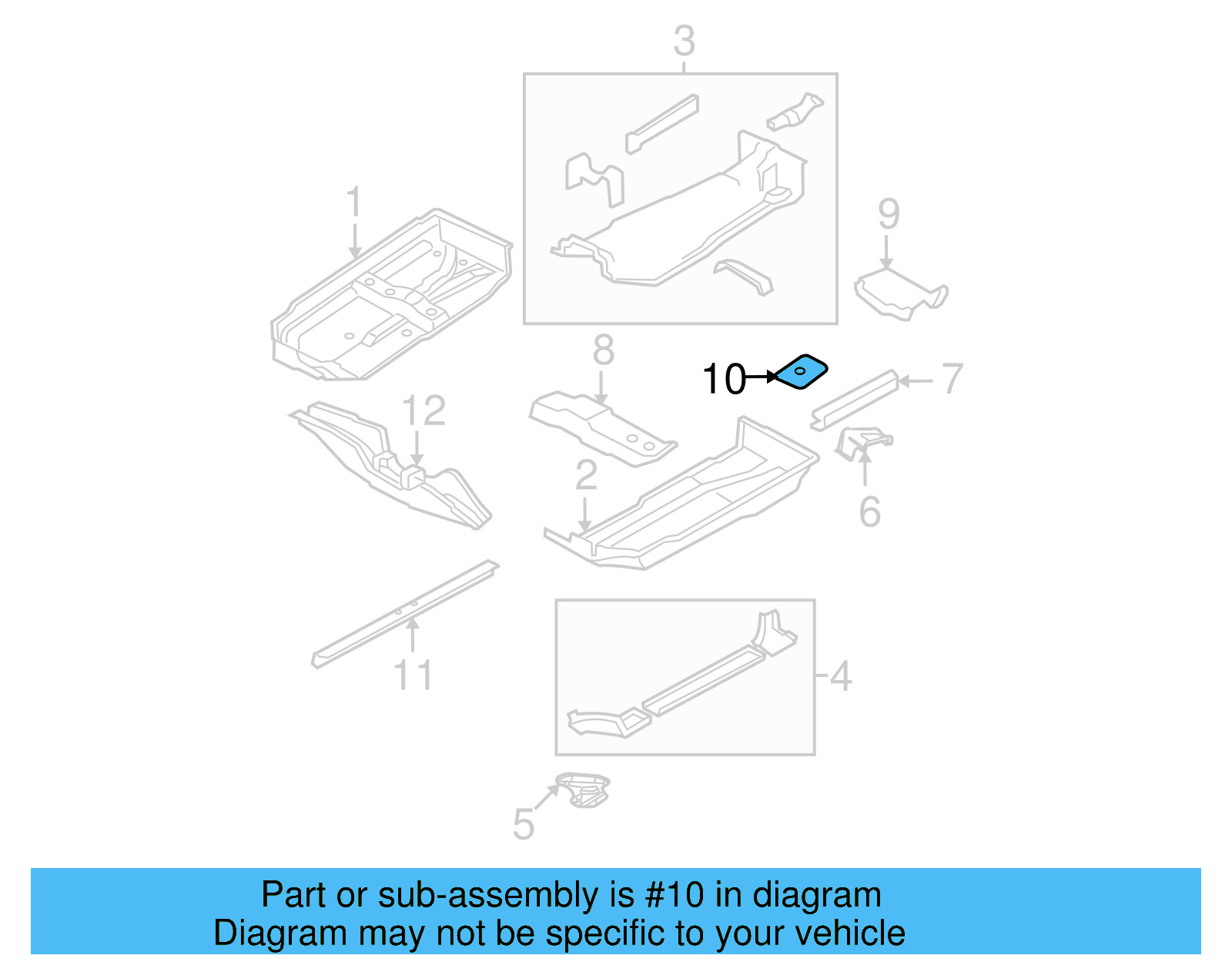 3
1
9
8
10
7
12
2
6
11
4
5

Part or sub-assembly is #10 in diagram
Diagram may not be specific to your vehicle