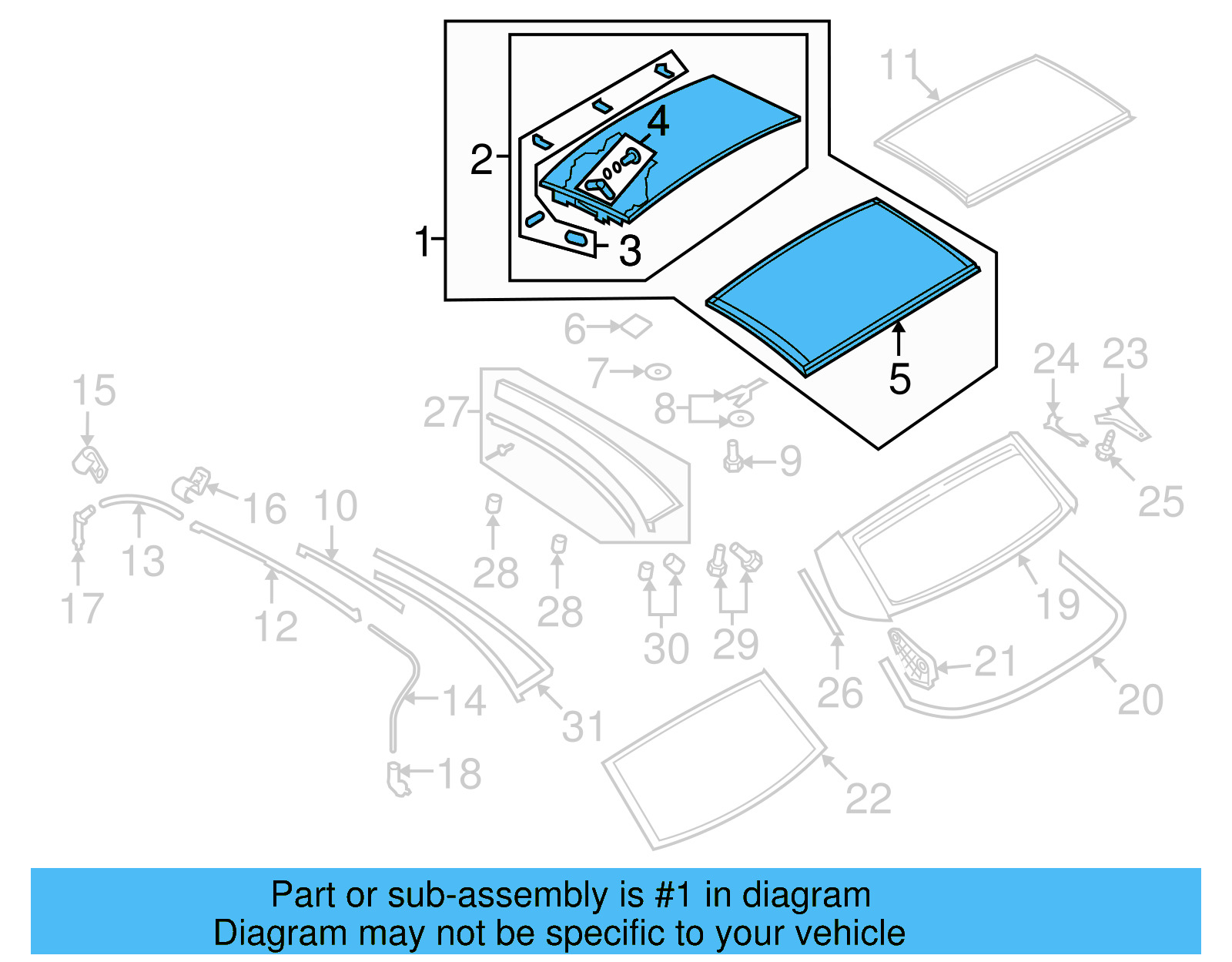 11
4
2
1
3
5
6
7
8
9
24
23
25
27
15
16
10
13
17
12
28
28
30
29
19
21
26
20
14
31
18
22

Part or sub-assembly is #1 in diagram
Diagram may not be specific to your vehicle