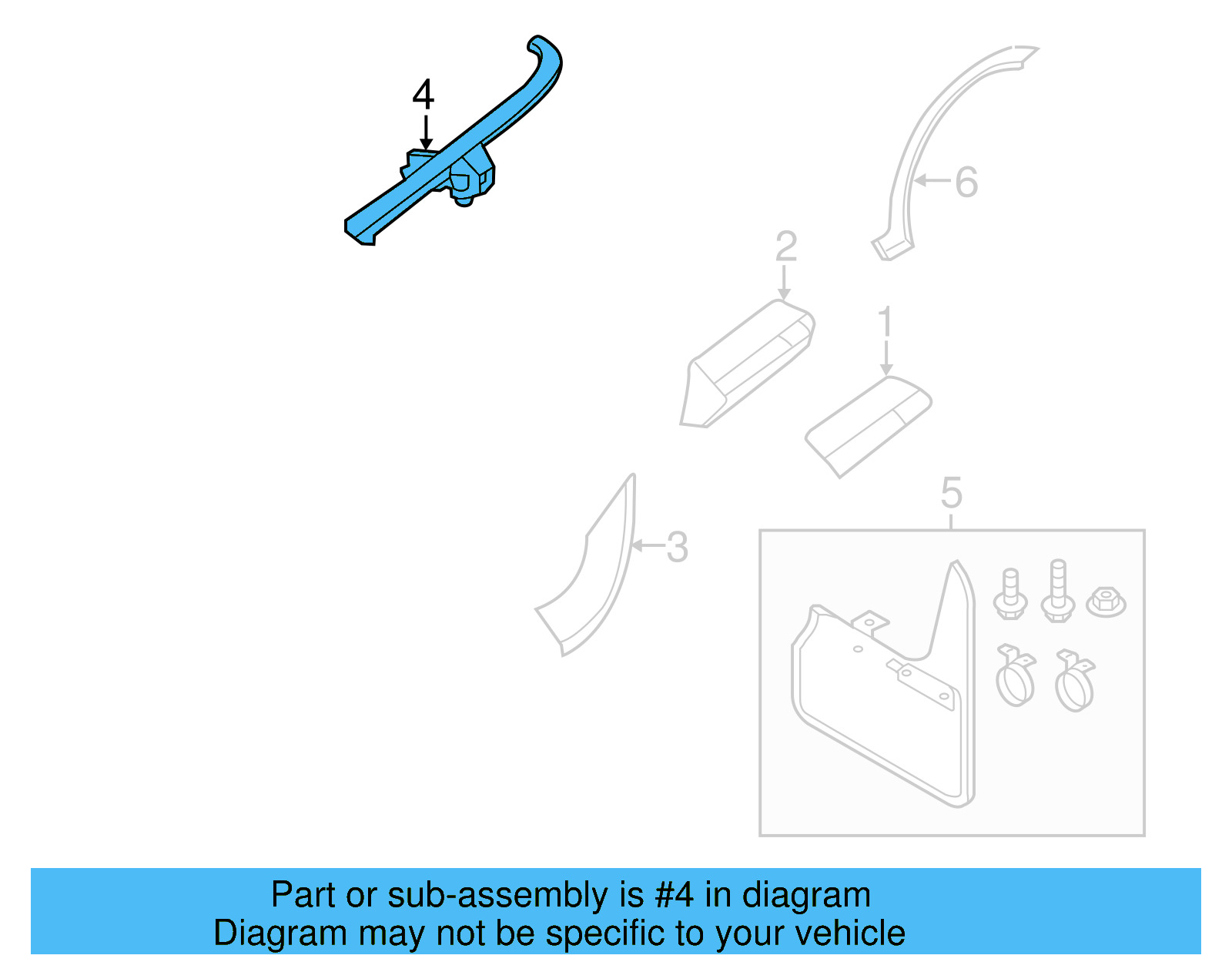 4
6
2
1
5
3

Part or sub-assembly is #4 in diagram
Diagram may not be specific to your vehicle