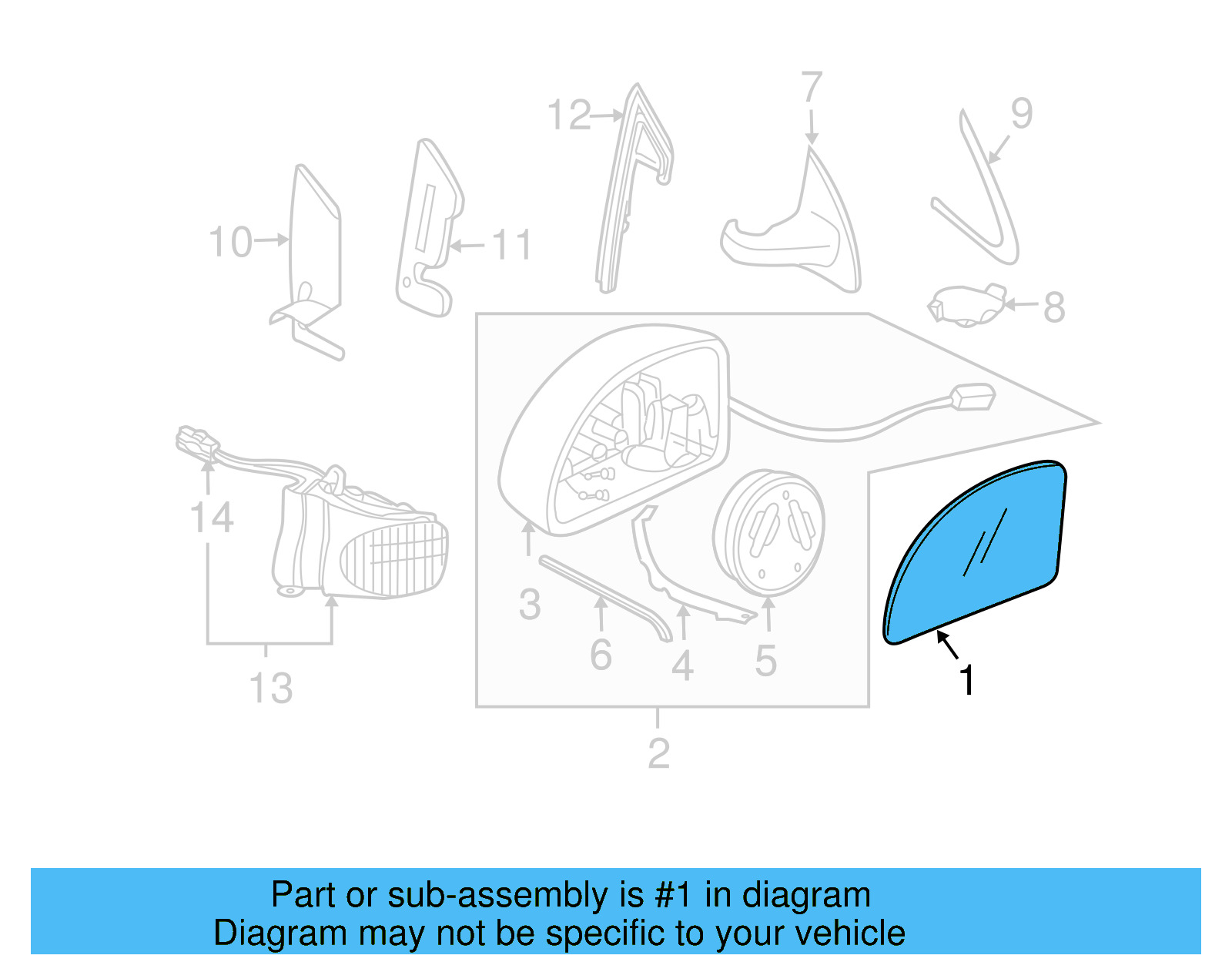 12
7
9
10
11
8
14
3
6
4
5
1
13
2

Part or sub-assembly is #1 in diagram
Diagram may not be specific to your vehicle