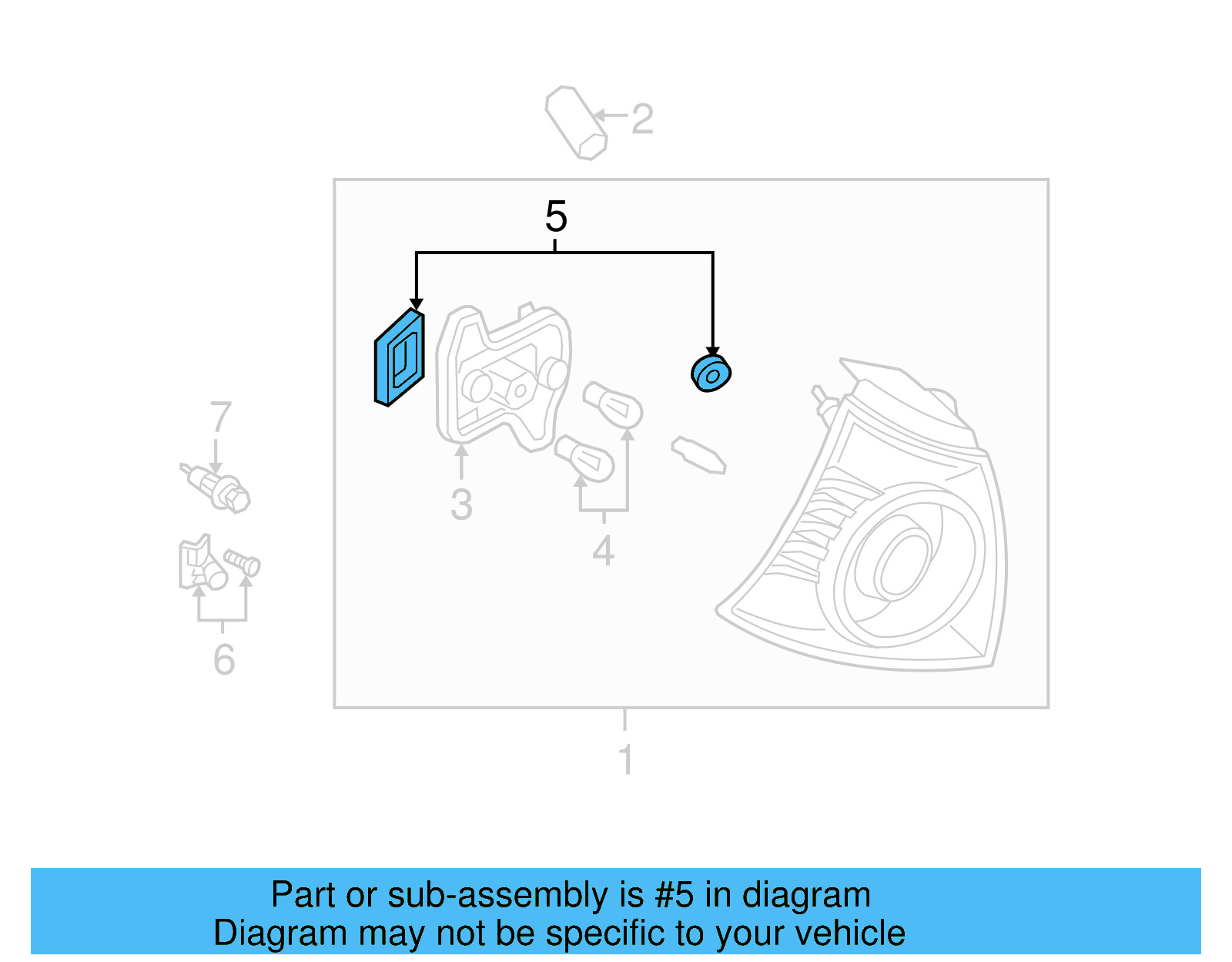 2
5
7
3
4
6
1

Part or sub-assembly is #5 in diagram
Diagram may not be specific to your vehicle