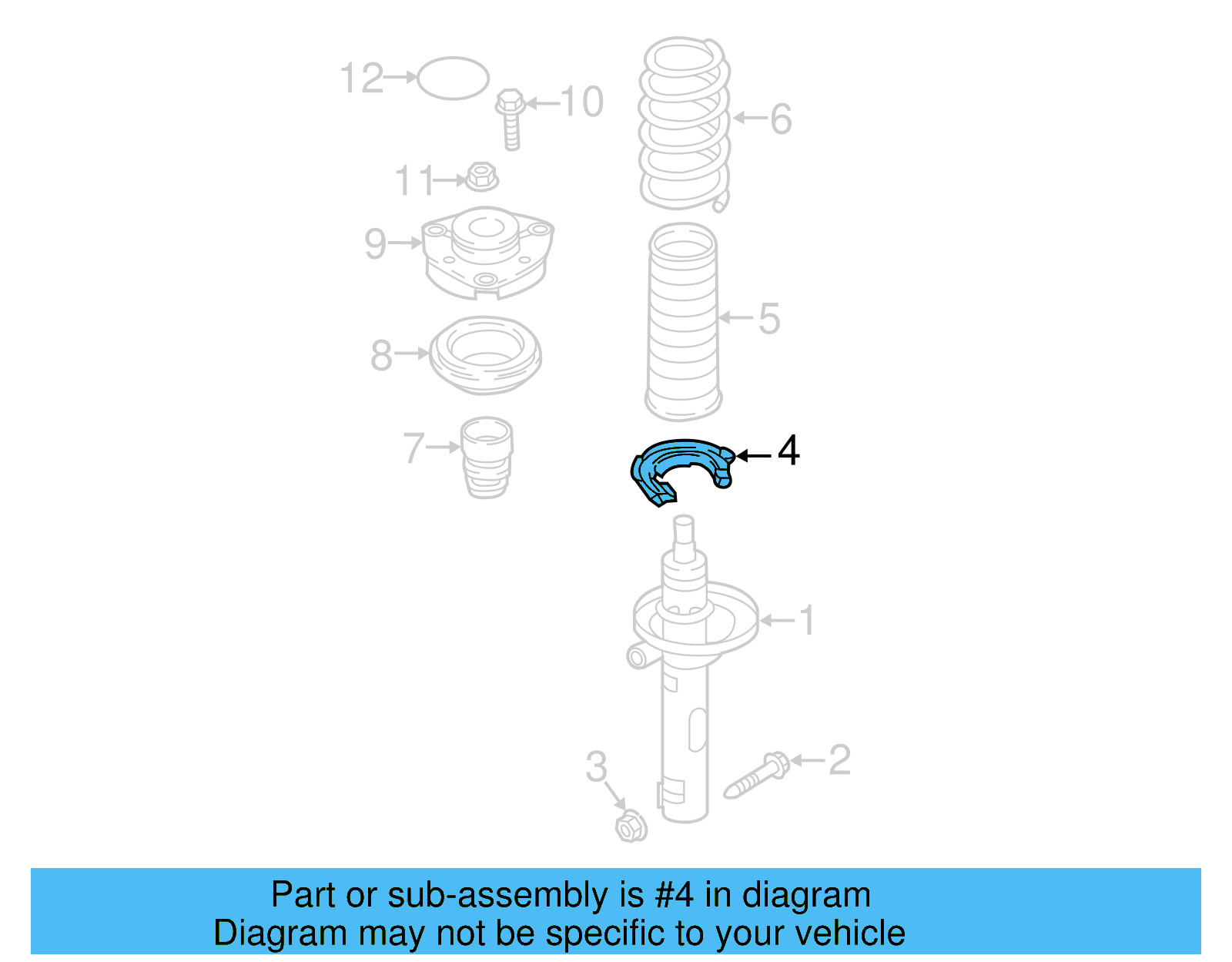 12
10
6
11
9
5
8
7
4
1
3
2

Part or sub-assembly is #4 in diagram
Diagram may not be specific to your vehicle