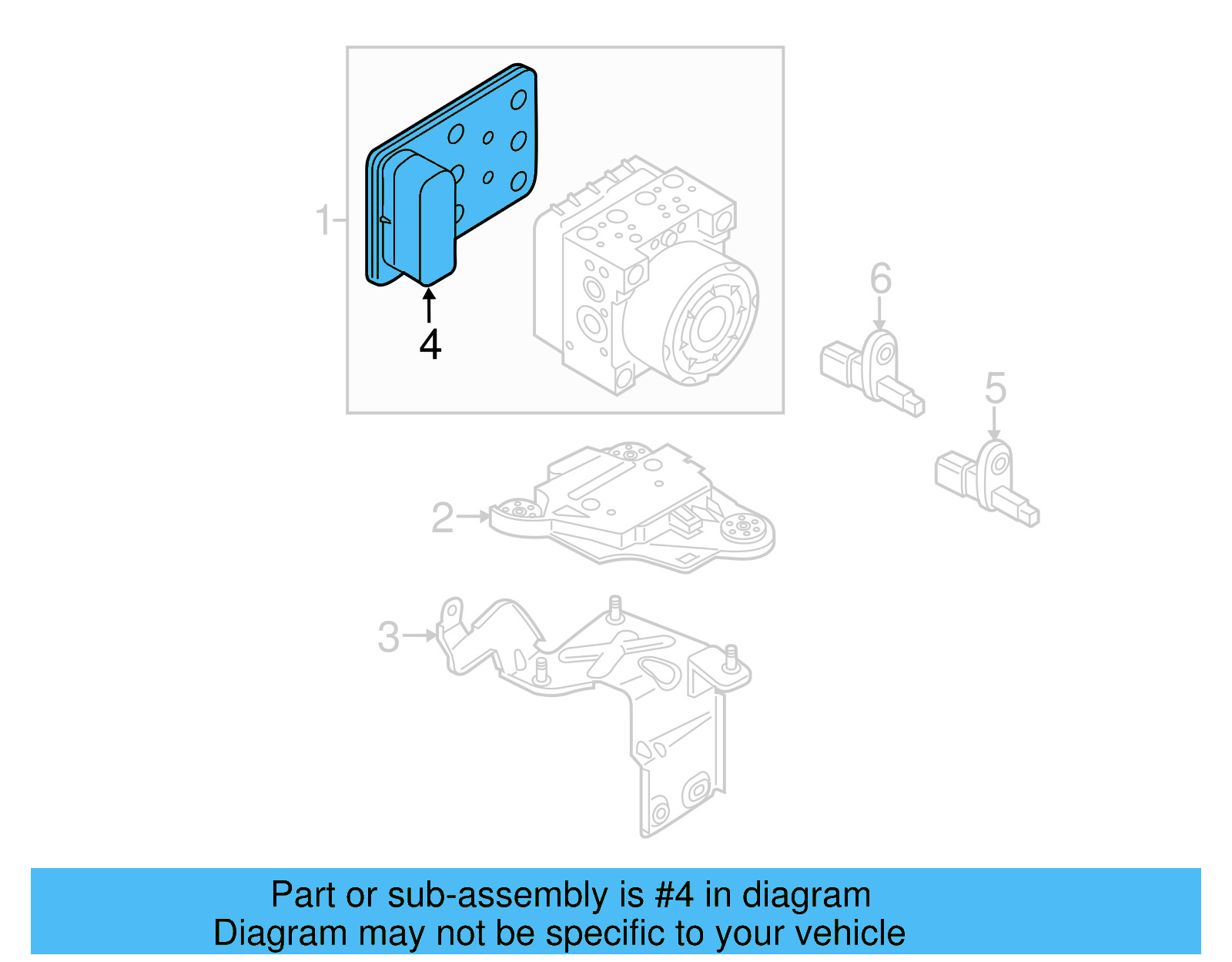 1
4
6
5
2
3

Part or sub-assembly is #4 in diagram
Diagram may not be specific to your vehicle