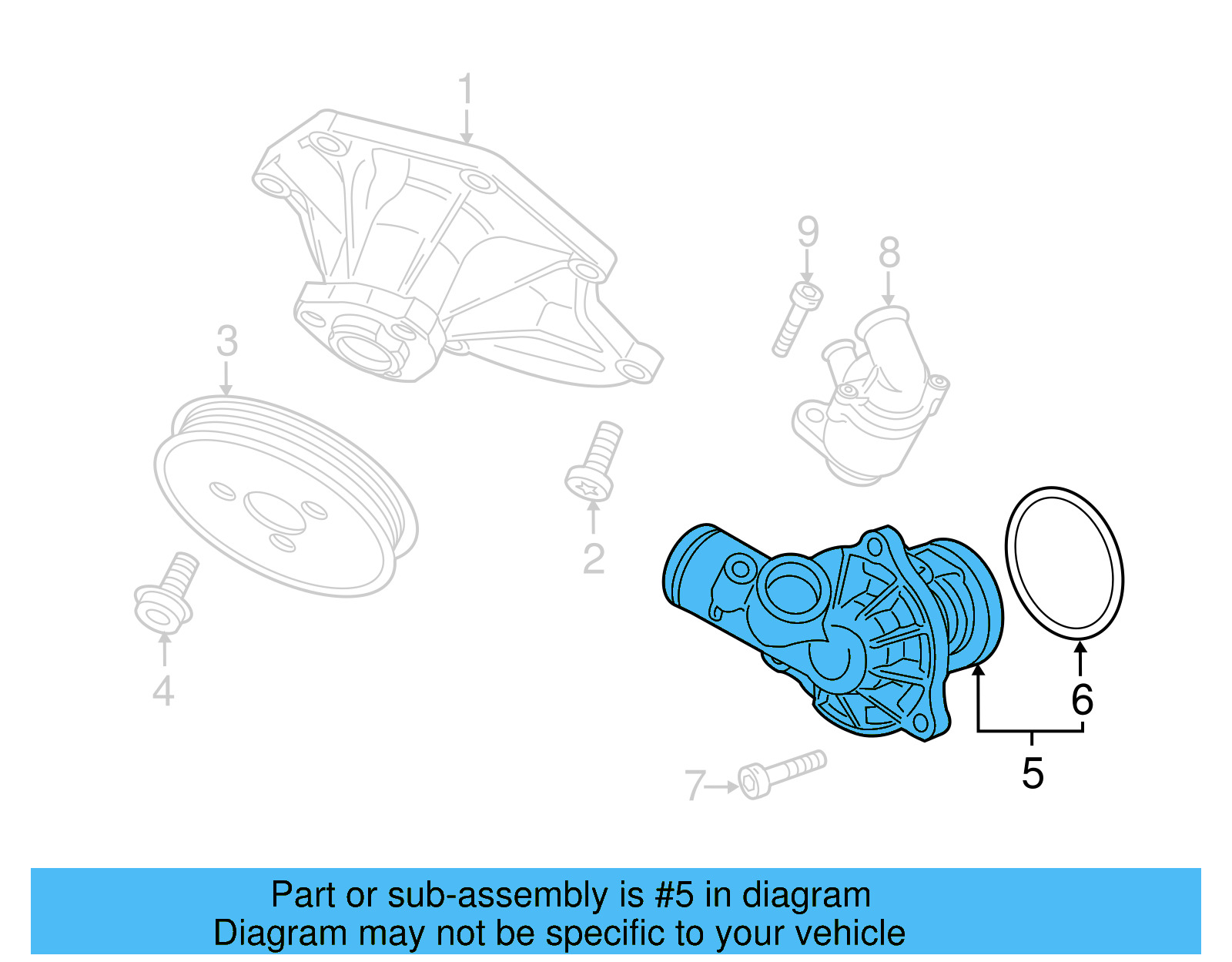 1
9
8
3
2
4
6
5
7

Part or sub-assembly is #5 in diagram
Diagram may not be specific to your vehicle