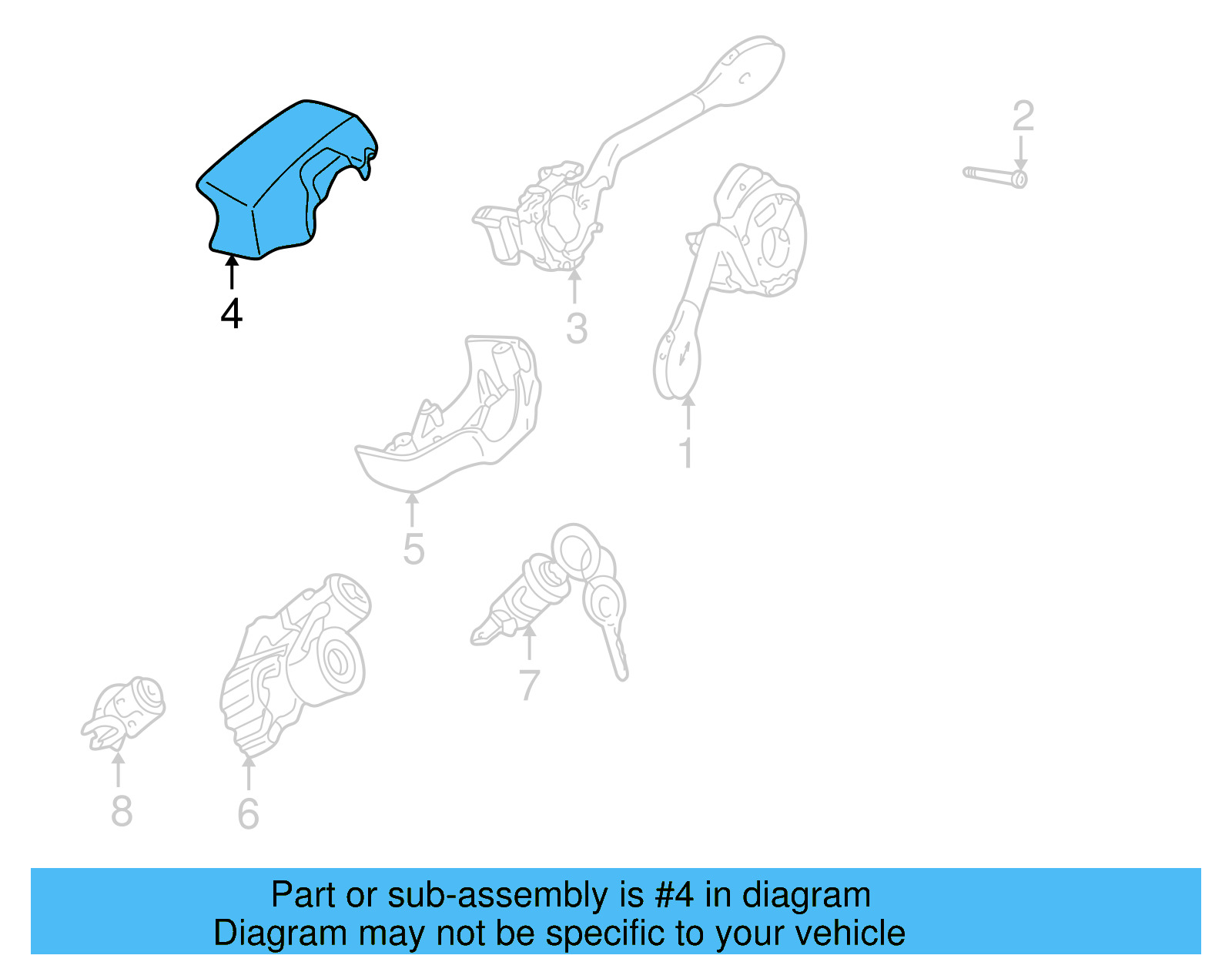 2

4

3

1

5

7

8

6

Part or sub-assembly is #4 in diagram
Diagram may not be specific to your vehicle