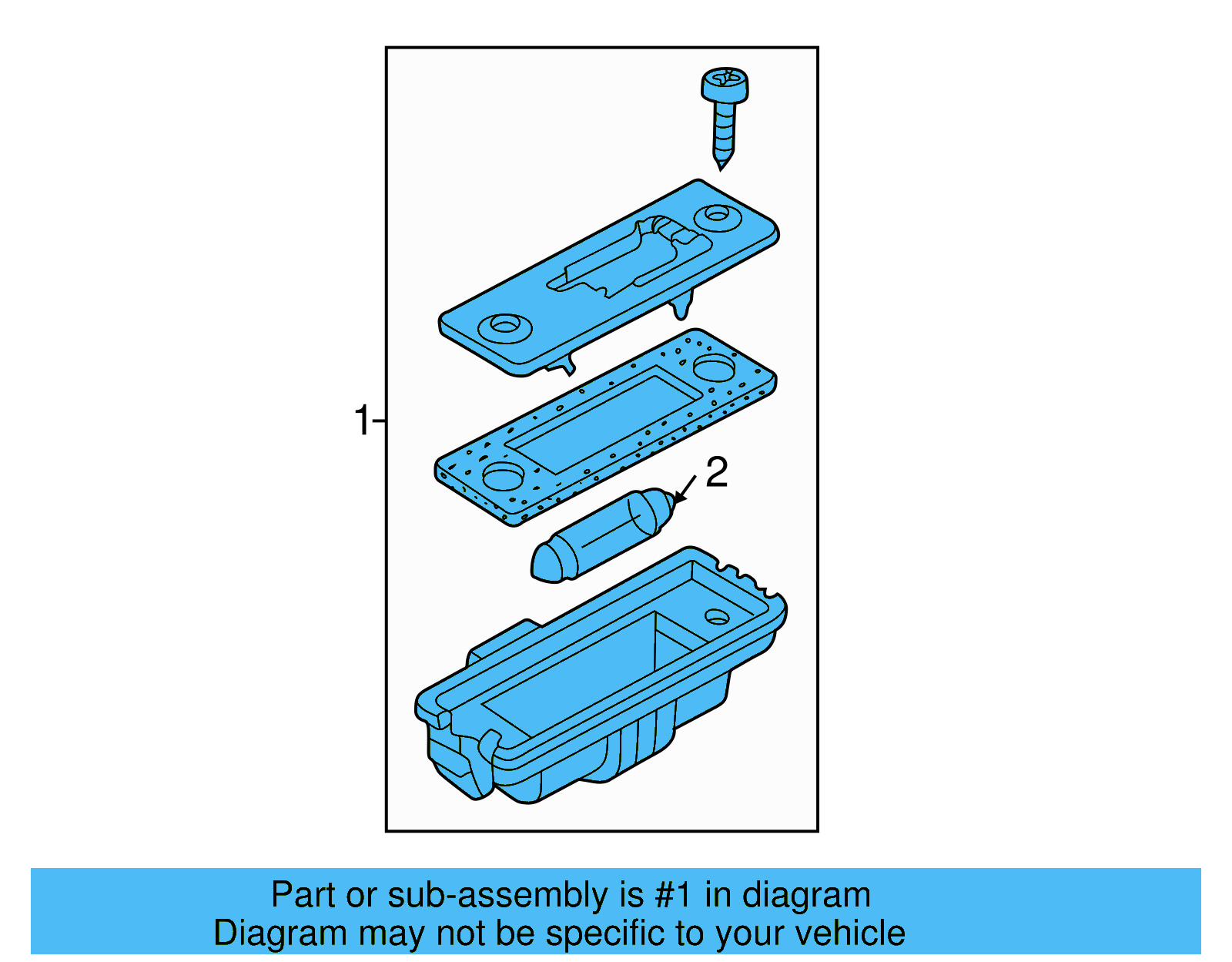 1

2

Part or sub-assembly is #1 in diagram
Diagram may not be specific to your vehicle