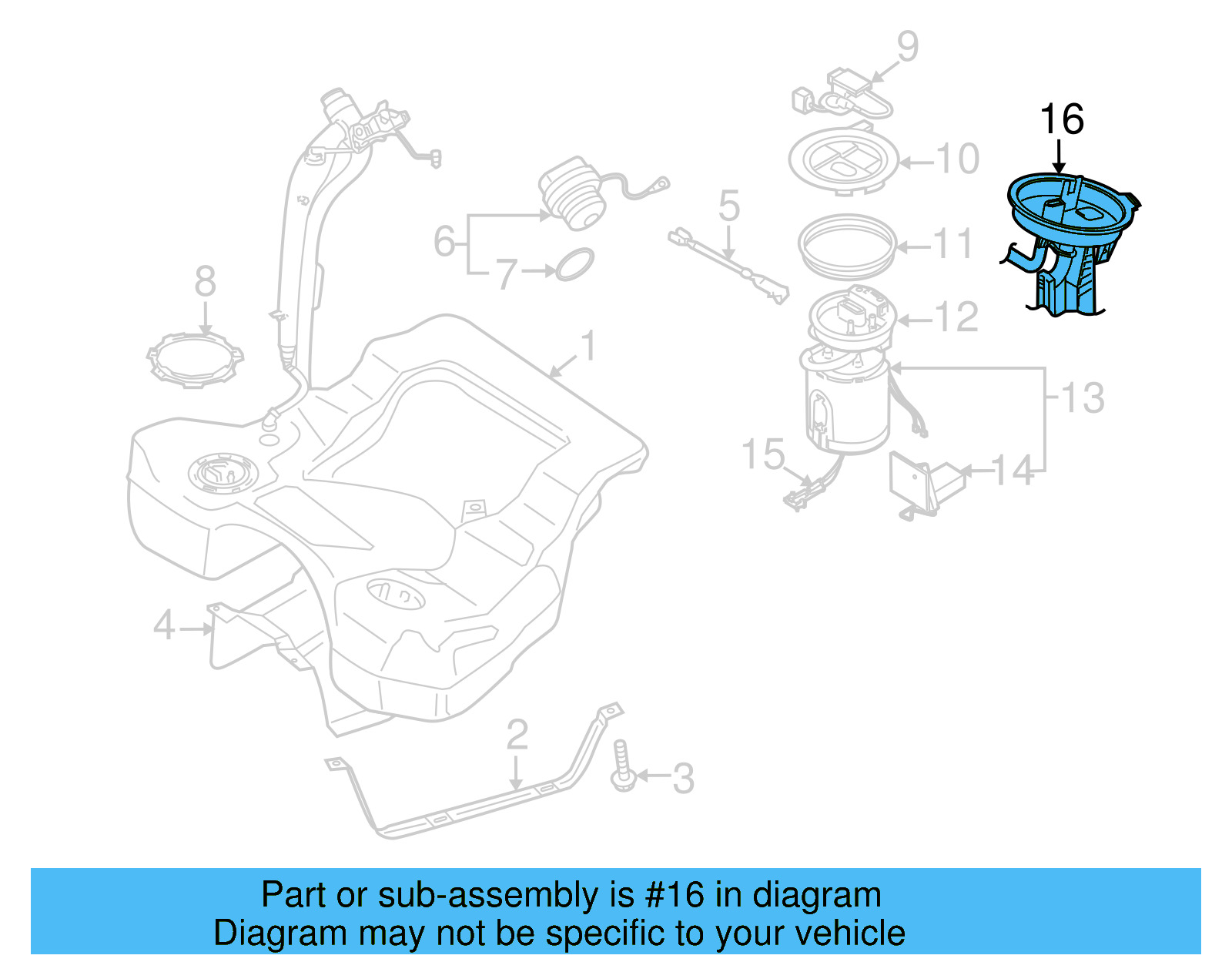 9
16
10
5
6
11
7
8
12
1
13
15
14
4
2
3

Part or sub-assembly is #16 in diagram
Diagram may not be specific to your vehicle