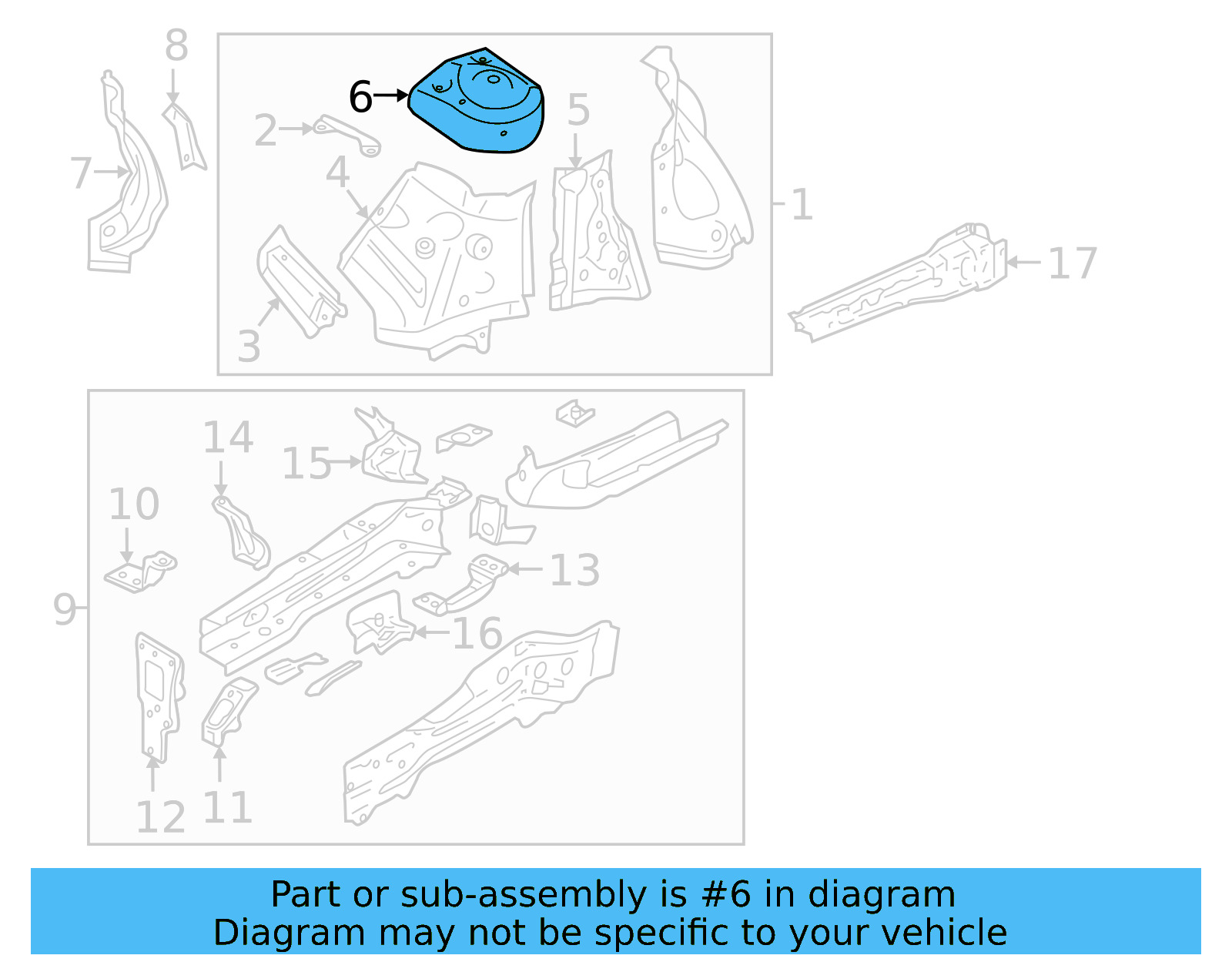 8
6
2
5
7
4
1
17
3
14
15
10
13
9
16
12
11

Part or sub-assembly is #6 in diagram
Diagram may not be specific to your vehicle